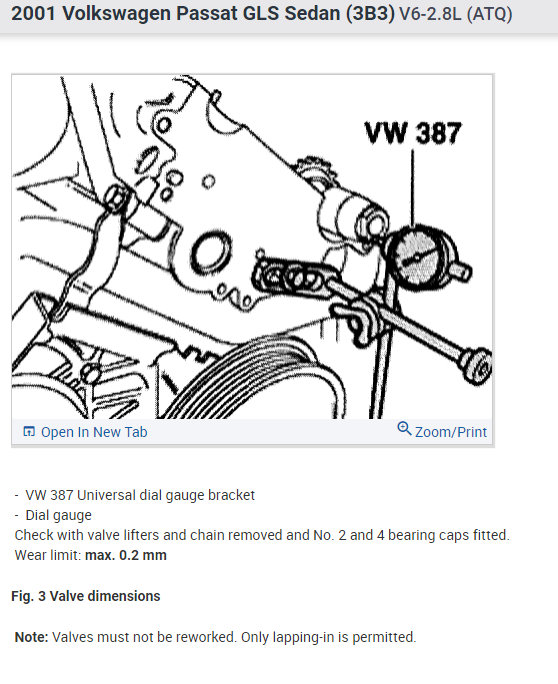 2001 Volkswagen Passat GLS Sedan (3B3) V6-2.8L (ATQ)

VW 387

Open In New Tab

Zoom/Print

- VW 387 Universal dial gauge bracket
- Dial gauge
Check with valve lifters and chain removed and No. 2 and 4 bearing caps fitted.
Wear limit: max. 0.2 mm

Fig. 3 Valve dimensions

Note: Valves must not be reworked. Only lapping-in is permitted.