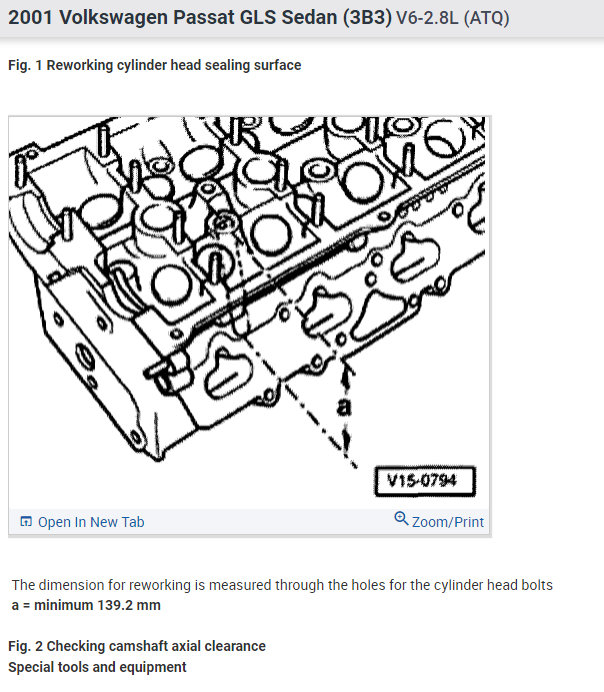 2001 Volkswagen Passat GLS Sedan (3B3) V6-2.8L (ATQ)

Fig. 1 Reworking cylinder head sealing surface

a

V15-0794

Open In New Tab

Zoom/Print

The dimension for reworking is measured through the holes for the cylinder head bolts
a = minimum 139.2 mm

Fig. 2 Checking camshaft axial clearance
Special tools and equipment