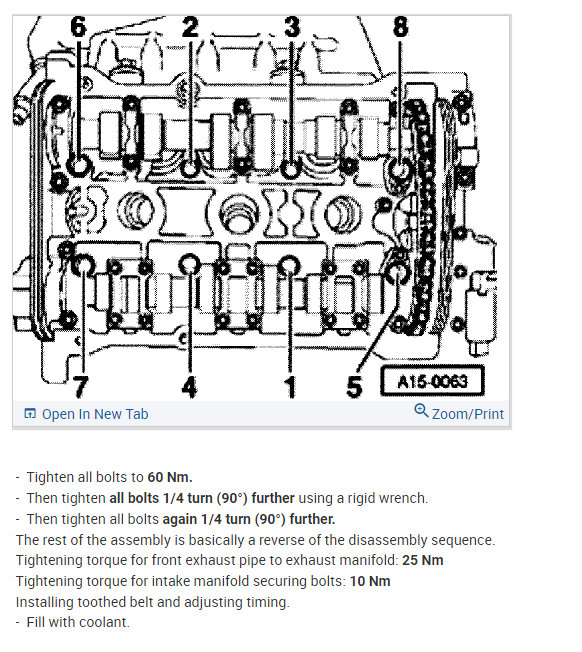 6 2 3 8

7 4 1 5

A15-0063

Open In New Tab

Zoom/Print

- Tighten all bolts to 60 Nm.
- Then tighten all bolts 1/4 turn (90°) further using a rigid wrench.
- Then tighten all bolts again 1/4 turn (90°) further.
The rest of the assembly is basically a reverse of the disassembly sequence.
Tightening torque for front exhaust pipe to exhaust manifold: 25 Nm
Tightening torque for intake manifold securing bolts: 10 Nm
Installing toothed belt and adjusting timing.
- Fill with coolant.