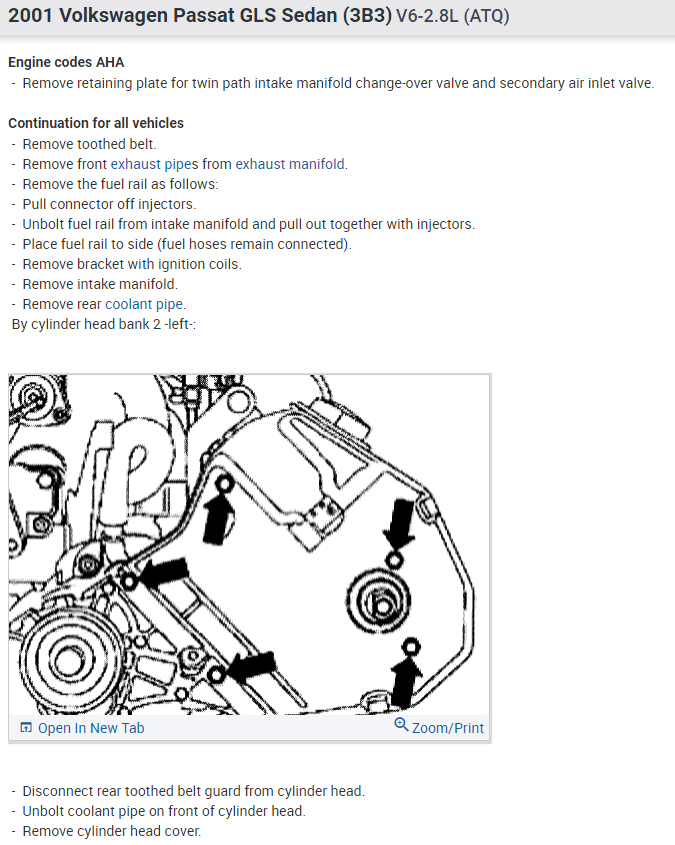 2001 Volkswagen Passat GLS Sedan (3B3) V6-2.8L (ATQ)

Engine codes AHA
- Remove retaining plate for twin path intake manifold change-over valve and secondary air inlet valve.

Continuation for all vehicles
- Remove toothed belt.
- Remove front exhaust pipes from exhaust manifold.
- Remove the fuel rail as follows:
- Pull connector off injectors.
- Unbolt fuel rail from intake manifold and pull out together with injectors.
- Place fuel rail to side (fuel hoses remain connected).
- Remove bracket with ignition coils.
- Remove intake manifold.
- Remove rear coolant pipe.
By cylinder head bank 2 -left-:

Open In New Tab
Zoom/Print

- Disconnect rear toothed belt guard from cylinder head.
- Unbolt coolant pipe on front of cylinder head.
- Remove cylinder head cover.