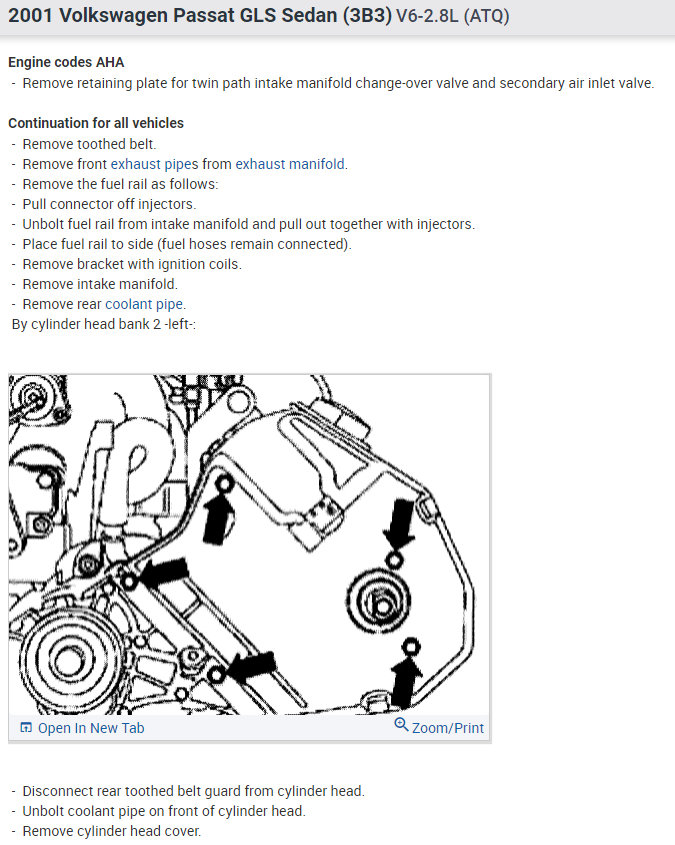 2001 Volkswagen Passat GLS Sedan (3B3) V6-2.8L (ATQ)

Engine codes AHA
- Remove retaining plate for twin path intake manifold change-over valve and secondary air inlet valve.

Continuation for all vehicles
- Remove toothed belt.
- Remove front exhaust pipes from exhaust manifold.
- Remove the fuel rail as follows:
- Pull connector off injectors.
- Unbolt fuel rail from intake manifold and pull out together with injectors.
- Place fuel rail to side (fuel hoses remain connected).
- Remove bracket with ignition coils.
- Remove intake manifold.
- Remove rear coolant pipe.
By cylinder head bank 2 -left-:

Open In New Tab
Zoom/Print

- Disconnect rear toothed belt guard from cylinder head.
- Unbolt coolant pipe on front of cylinder head.
- Remove cylinder head cover.