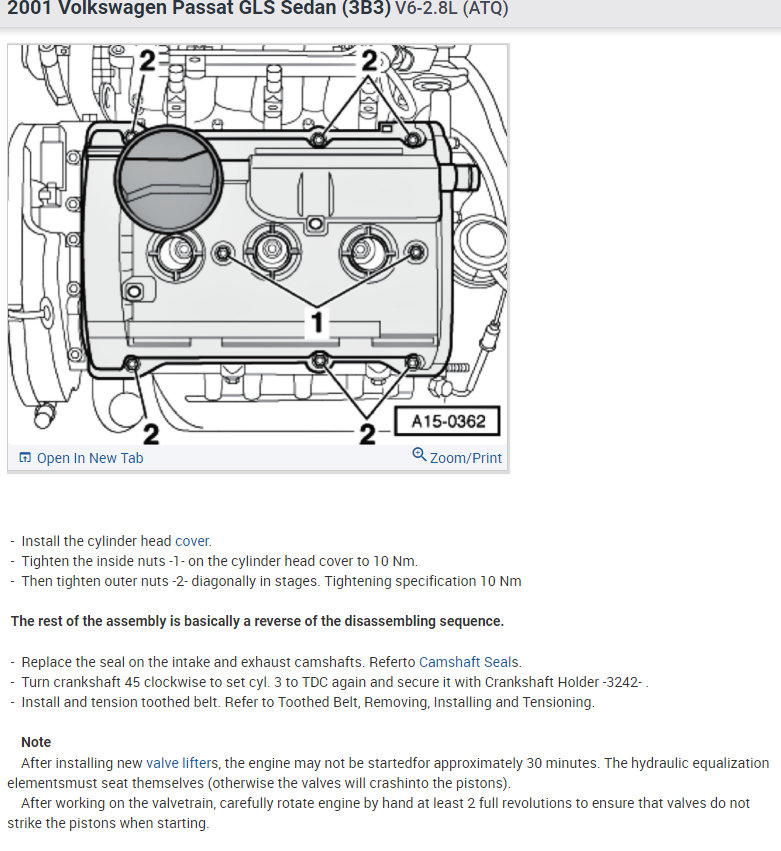 2001 Volkswagen Passat GLS Sedan (3B3) V6-2.8L (ATQ)

2
2
1
2
2
A15-0362

Open In New Tab
Zoom/Print

- Install the cylinder head cover.
- Tighten the inside nuts -1- on the cylinder head cover to 10 Nm.
- Then tighten outer nuts -2- diagonally in stages. Tightening specification 10 Nm

The rest of the assembly is basically a reverse of the disassembling sequence.

- Replace the seal on the intake and exhaust camshafts. Referto Camshaft Seals.
- Turn crankshaft 45 clockwise to set cyl. 3 to TDC again and secure it with Crankshaft Holder -3242- .
- Install and tension toothed belt. Refer to Toothed Belt, Removing, Installing and Tensioning.

Note
After installing new valve lifters, the engine may not be startedfor approximately 30 minutes. The hydraulic equalization elementsmust seat themselves (otherwise the valves will crashinto the pistons).
After working on the valvetrain, carefully rotate engine by hand at least 2 full revolutions to ensure that valves do not strike the pistons when starting.