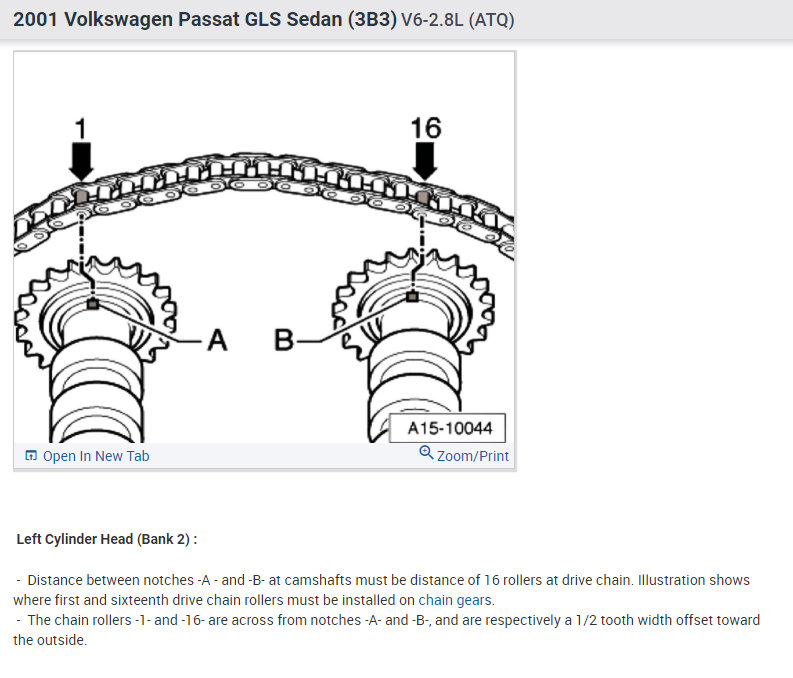 2001 Volkswagen Passat GLS Sedan (3B3) V6-2.8L (ATQ)

1

16

A

B

A15-10044

Open In New Tab

Zoom/Print

Left Cylinder Head (Bank 2) :

- Distance between notches -A - and -B- at camshafts must be distance of 16 rollers at drive chain. Illustration shows where first and sixteenth drive chain rollers must be installed on chain gears.
- The chain rollers -1- and -16- are across from notches -A- and -B-, and are respectively a 1/2 tooth width offset toward the outside.