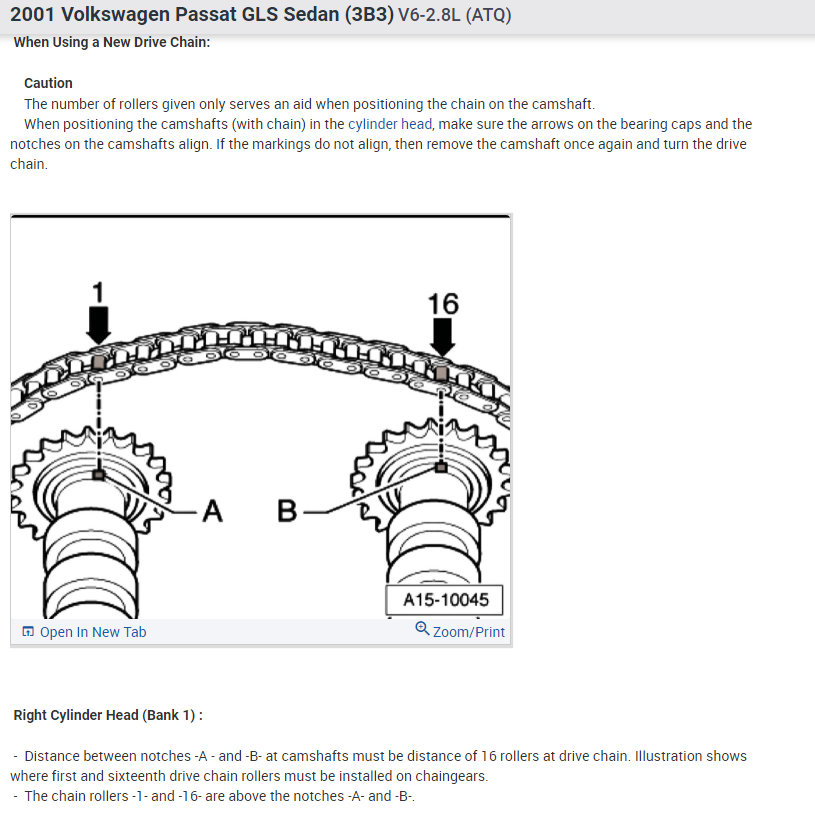 2001 Volkswagen Passat GLS Sedan (3B3) V6-2.8L (ATQ)

When Using a New Drive Chain:

Caution
The number of rollers given only serves an aid when positioning the chain on the camshaft.
When positioning the camshafts (with chain) in the cylinder head, make sure the arrows on the bearing caps and the notches on the camshafts align. If the markings do not align, then remove the camshaft once again and turn the drive chain.

1
16
A
B
A15-10045

Open In New Tab
Zoom/Print

Right Cylinder Head (Bank 1) :

- Distance between notches -A - and -B- at camshafts must be distance of 16 rollers at drive chain. Illustration shows where first and sixteenth drive chain rollers must be installed on chaingears.
- The chain rollers -1- and -16- are above the notches -A- and -B-.