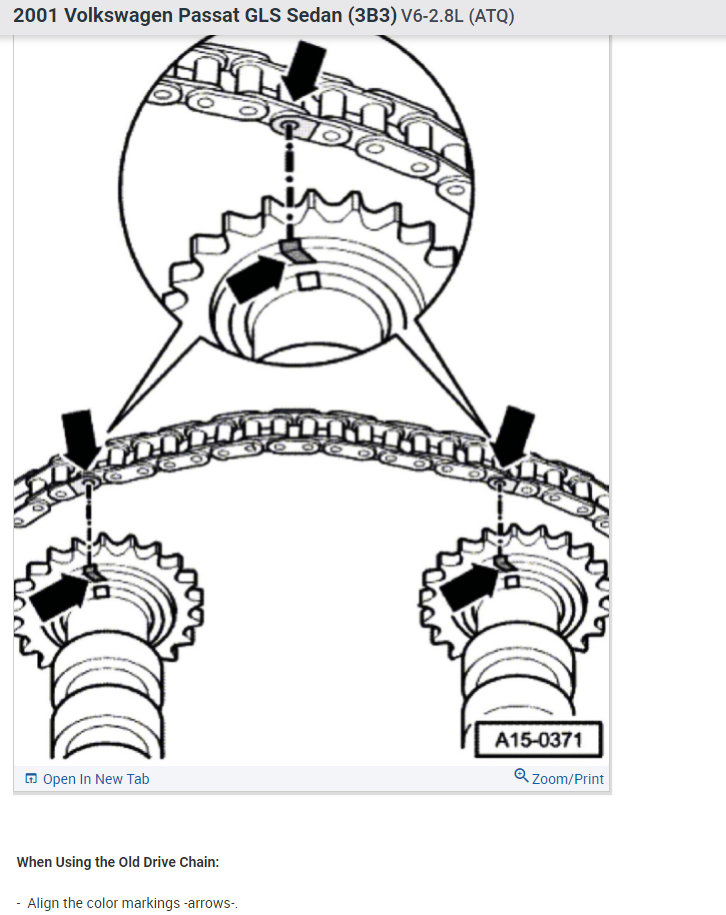 2001 Volkswagen Passat GLS Sedan (3B3) V6-2.8L (ATQ)

A15-0371

Open In New Tab

Zoom/Print

When Using the Old Drive Chain:

- Align the color markings -arrows-.