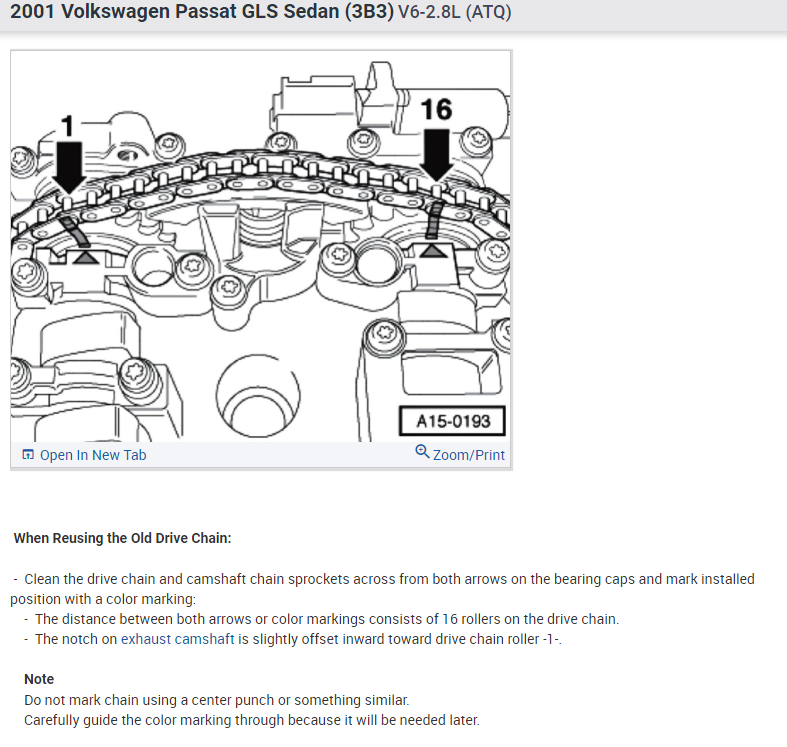 2001 Volkswagen Passat GLS Sedan (3B3) V6-2.8L (ATQ)

1

16

A15-0193

Open In New Tab

Zoom/Print

When Reusing the Old Drive Chain:

- Clean the drive chain and camshaft chain sprockets across from both arrows on the bearing caps and mark installed position with a color marking:

- The distance between both arrows or color markings consists of 16 rollers on the drive chain.

- The notch on exhaust camshaft is slightly offset inward toward drive chain roller -1-.

Note

Do not mark chain using a center punch or something similar.

Carefully guide the color marking through because it will be needed later.