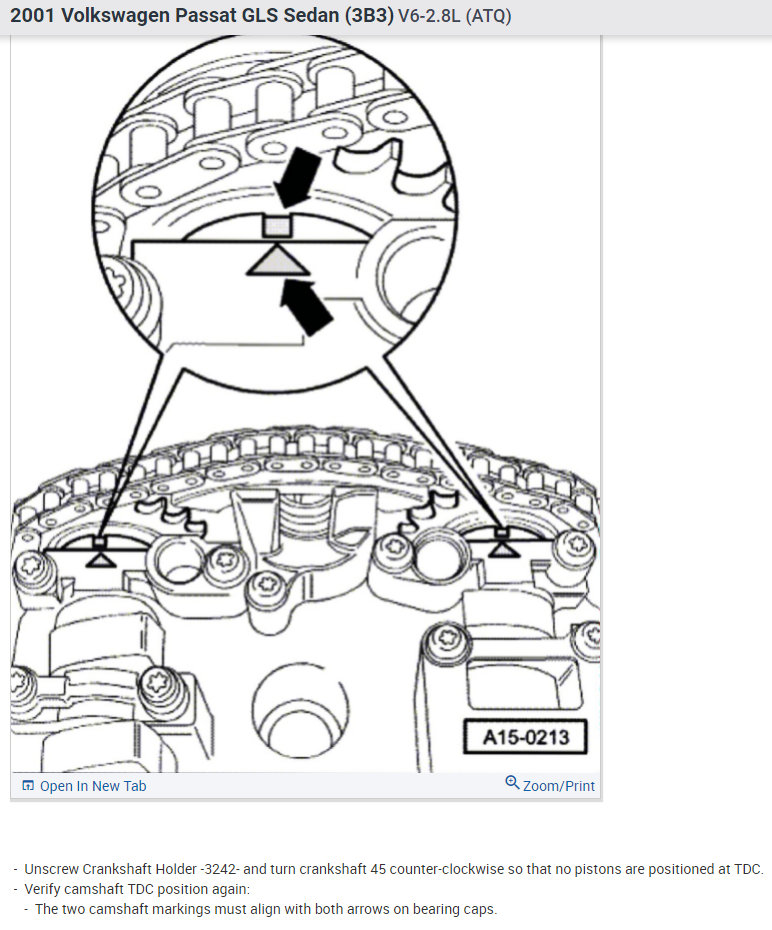 2001 Volkswagen Passat GLS Sedan (3B3) V6-2.8L (ATQ)

A15-0213

Open In New Tab

Zoom/Print

- Unscrew Crankshaft Holder -3242- and turn crankshaft 45 counter-clockwise so that no pistons are positioned at TDC.
- Verify camshaft TDC position again:
- The two camshaft markings must align with both arrows on bearing caps.