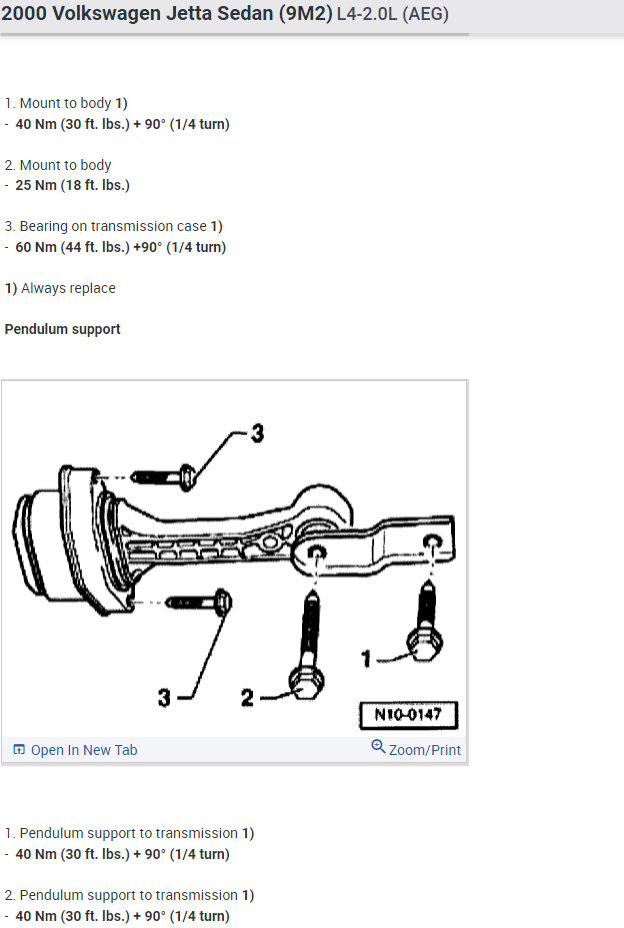 2000 Volkswagen Jetta Sedan (9M2) L4-2.0L (AEG)

1. Mount to body 1)
- 40 Nm (30 ft. lbs.) + 90° (1/4 turn)

2. Mount to body
- 25 Nm (18 ft. lbs.)

3. Bearing on transmission case 1)
- 60 Nm (44 ft. lbs.) +90° (1/4 turn)

1) Always replace

Pendulum support

3
3
2
1
N10-0147

Open In New Tab
Zoom/Print

1. Pendulum support to transmission 1)
- 40 Nm (30 ft. lbs.) + 90° (1/4 turn)

2. Pendulum support to transmission 1)
- 40 Nm (30 ft. lbs.) + 90° (1/4 turn)