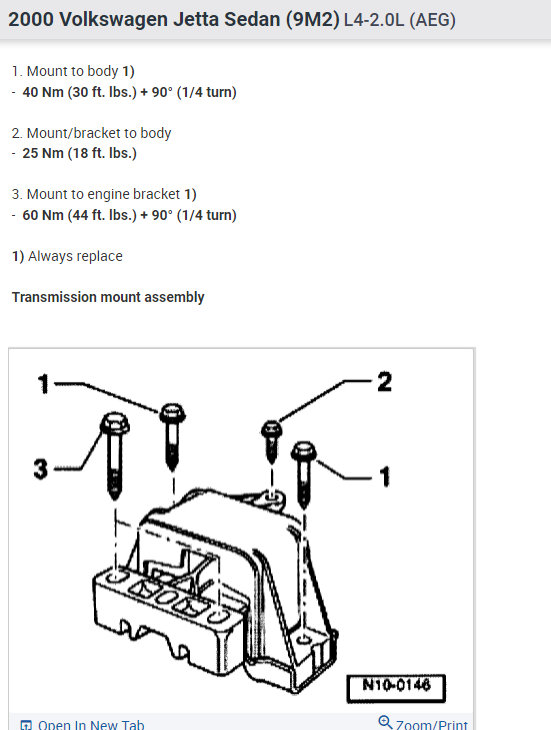 2000 Volkswagen Jetta Sedan (9M2) L4-2.0L (AEG)

1. Mount to body 1)
- 40 Nm (30 ft. lbs.) + 90° (1/4 turn)

2. Mount/bracket to body
- 25 Nm (18 ft. lbs.)

3. Mount to engine bracket 1)
- 60 Nm (44 ft. lbs.) + 90° (1/4 turn)

1) Always replace

Transmission mount assembly

1
2
3
1
N10-0146

Open In New Tab
Zoom/Print