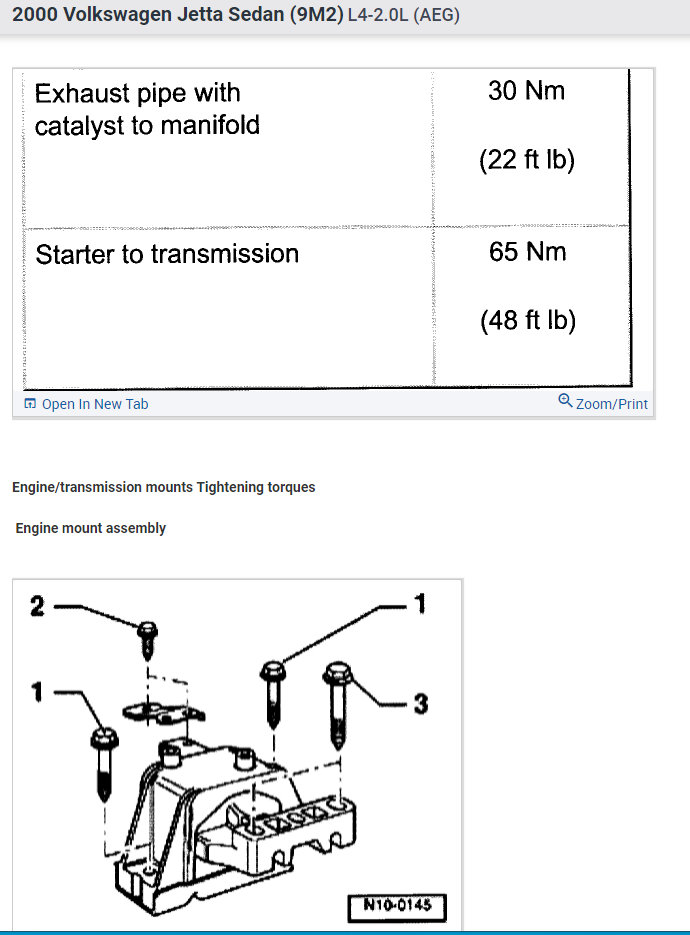 2000 Volkswagen Jetta Sedan (9M2) L4-2.0L (AEG)

| Exhaust pipe with catalyst to manifold | 30 Nm (22 ft lb) |
|---|---|
| Starter to transmission | 65 Nm (48 ft lb) |

Open In New Tab

Zoom/Print

Engine/transmission mounts Tightening torques

Engine mount assembly

2
1
1
3
N10-0145