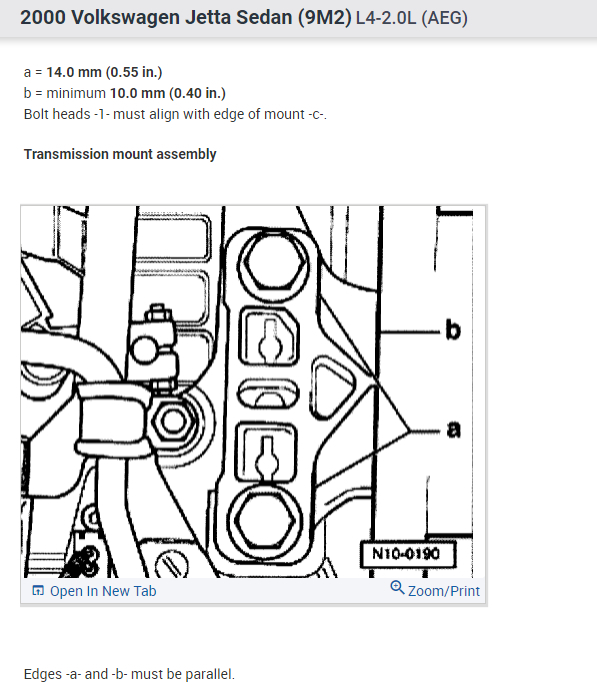 2000 Volkswagen Jetta Sedan (9M2) L4-2.0L (AEG)

a = 14.0 mm (0.55 in.)
b = minimum 10.0 mm (0.40 in.)
Bolt heads -1- must align with edge of mount -c-.

Transmission mount assembly

b
a
N10-0190

Open In New Tab
Zoom/Print

Edges -a- and -b- must be parallel.