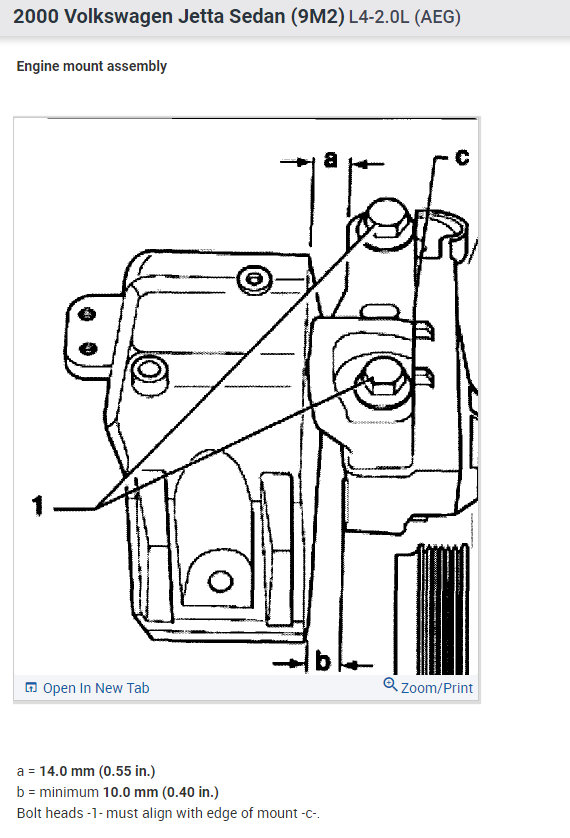 2000 Volkswagen Jetta Sedan (9M2) L4-2.0L (AEG)

Engine mount assembly

a

c

1

b

Open In New Tab

Zoom/Print

a = 14.0 mm (0.55 in.)
b = minimum 10.0 mm (0.40 in.)
Bolt heads -1- must align with edge of mount -c-.