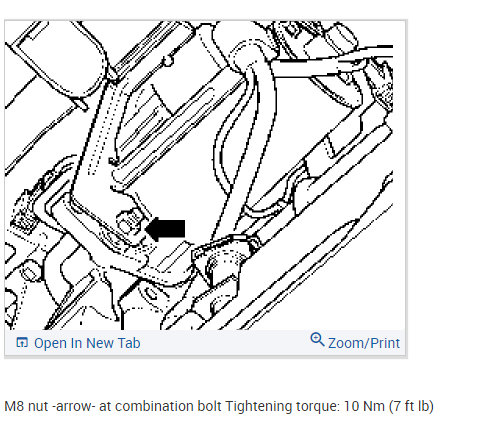 Open In New Tab

Zoom/Print

M8 nut -arrow- at combination bolt Tightening torque: 10 Nm (7 ft lb)