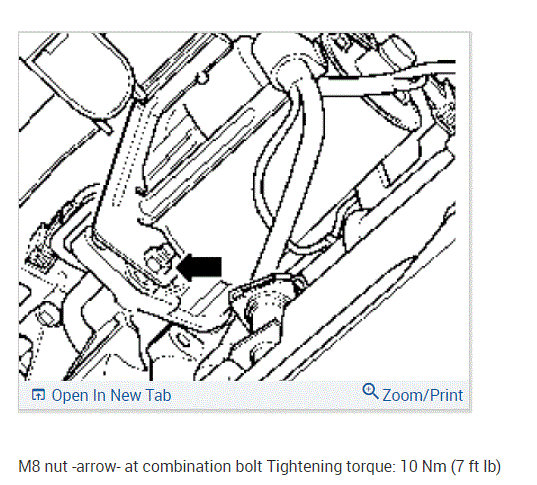 Open In New Tab

Zoom/Print

M8 nut -arrow- at combination bolt Tightening torque: 10 Nm (7 ft lb)