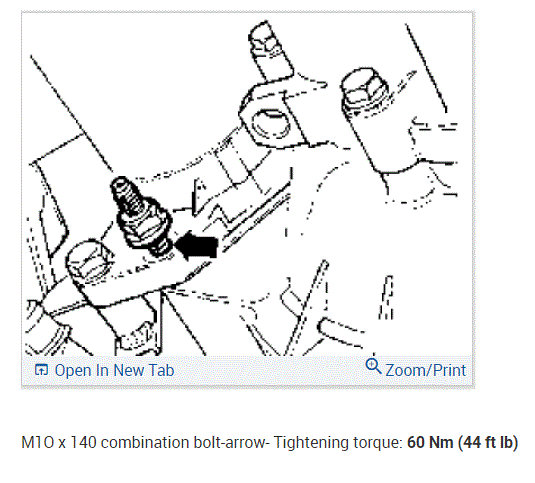 Open In New Tab

Zoom/Print

M10 x 140 combination bolt-arrow- Tightening torque: 60 Nm (44 ft lb)