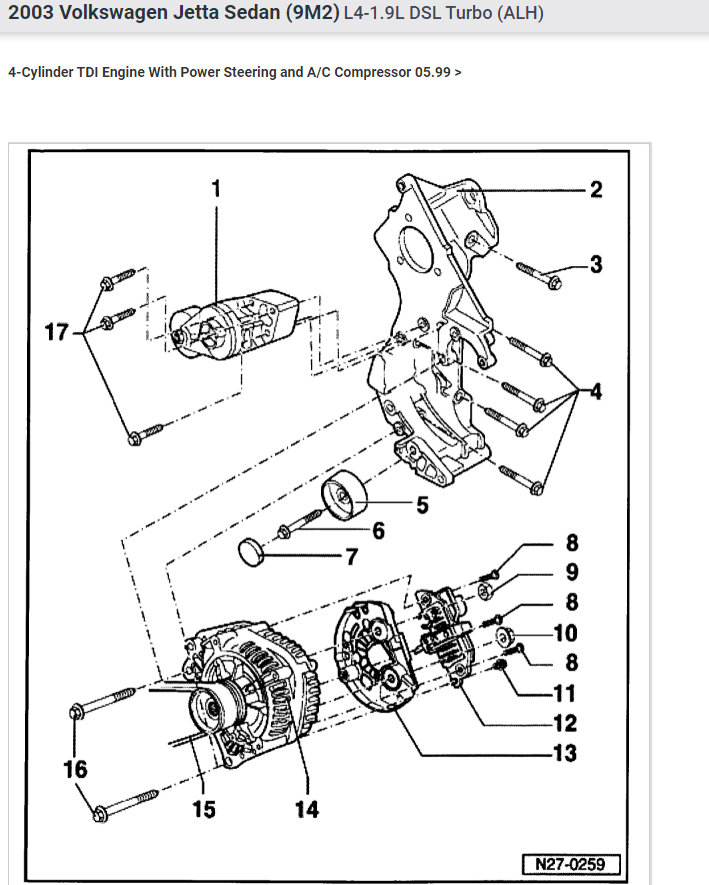 2003 Volkswagen Jetta Sedan (9M2) L4-1.9L DSL Turbo (ALH)

4-Cylinder TDI Engine With Power Steering and A/C Compressor 05.99 >

1
2
3
17
4
5
6
7
8
9
8
10
8
11
12
13
16
15
14
N27-0259