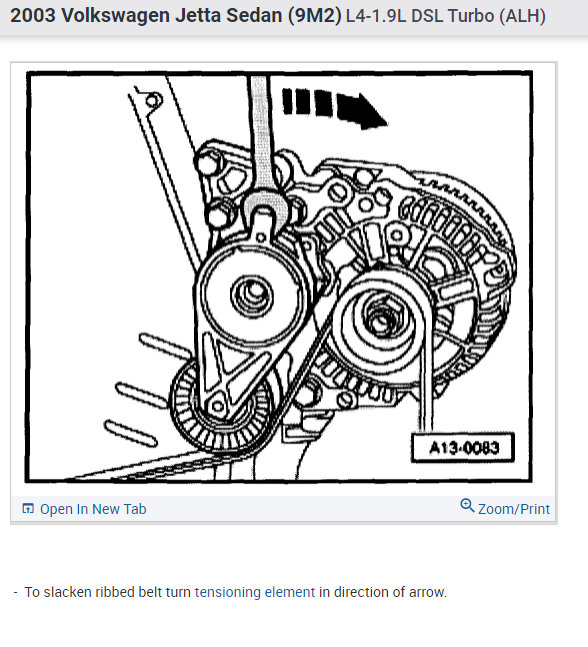 2003 Volkswagen Jetta Sedan (9M2) L4-1.9L DSL Turbo (ALH)

A13-0083

Open In New Tab

Zoom/Print

- To slacken ribbed belt turn tensioning element in direction of arrow.