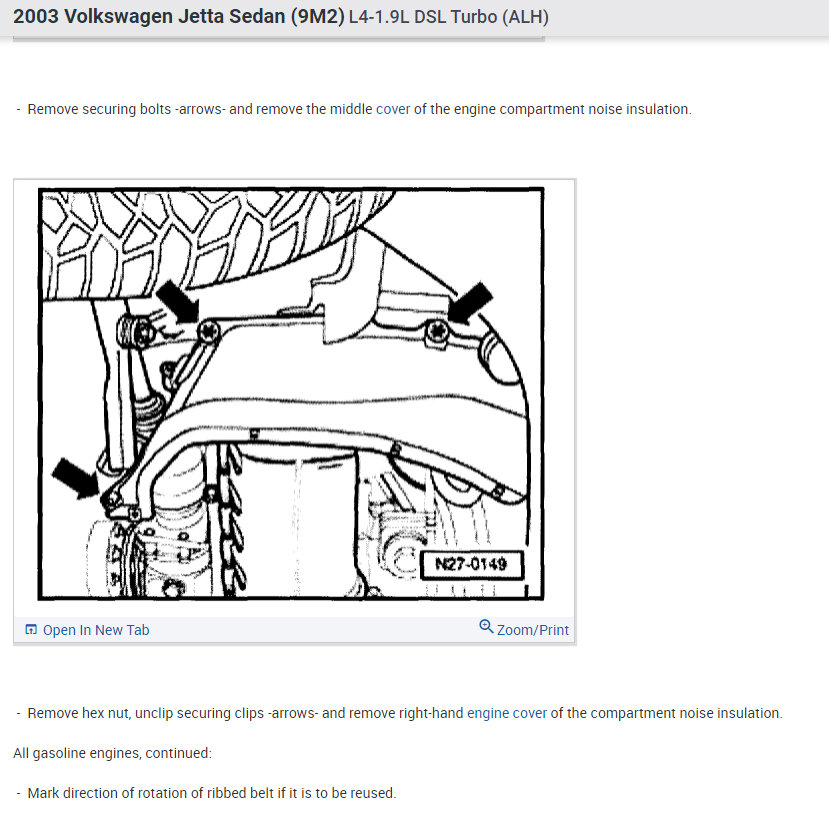 2003 Volkswagen Jetta Sedan (9M2) L4-1.9L DSL Turbo (ALH)

- Remove securing bolts -arrows- and remove the middle cover of the engine compartment noise insulation.

N27-0149

Open In New Tab

Zoom/Print

- Remove hex nut, unclip securing clips -arrows- and remove right-hand engine cover of the compartment noise insulation.

All gasoline engines, continued:

- Mark direction of rotation of ribbed belt if it is to be reused.