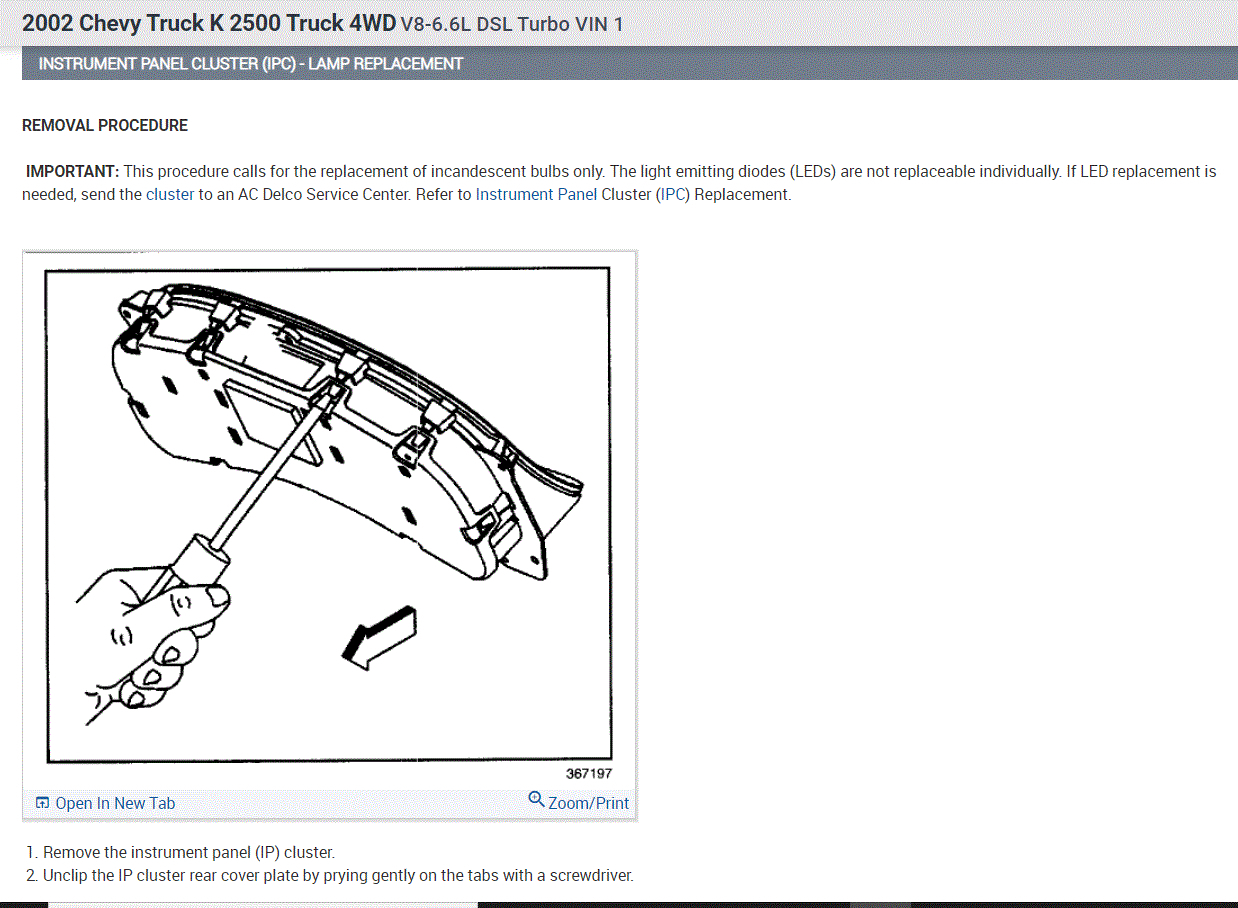 2002 Chevy Truck K 2500 Truck 4WD V8-6.6L DSL Turbo VIN 1

INSTRUMENT PANEL CLUSTER (IPC) - LAMP REPLACEMENT

REMOVAL PROCEDURE

IMPORTANT: This procedure calls for the replacement of incandescent bulbs only. The light emitting diodes (LEDs) are not replaceable individually. If LED replacement is needed, send the cluster to an AC Delco Service Center. Refer to Instrument Panel Cluster (IPC) Replacement.

367197

Open In New Tab

Zoom/Print

1. Remove the instrument panel (IP) cluster.
2. Unclip the IP cluster rear cover plate by prying gently on the tabs with a screwdriver.