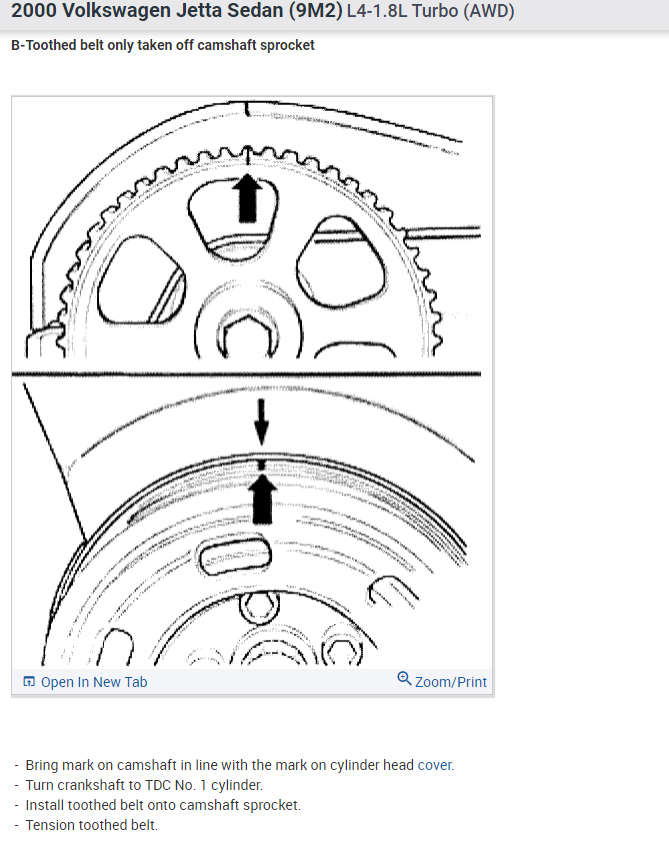 2000 Volkswagen Jetta Sedan (9M2) L4-1.8L Turbo (AWD)

B-Toothed belt only taken off camshaft sprocket

Open In New Tab

Zoom/Print

- Bring mark on camshaft in line with the mark on cylinder head cover.
- Turn crankshaft to TDC No. 1 cylinder.
- Install toothed belt onto camshaft sprocket.
- Tension toothed belt.