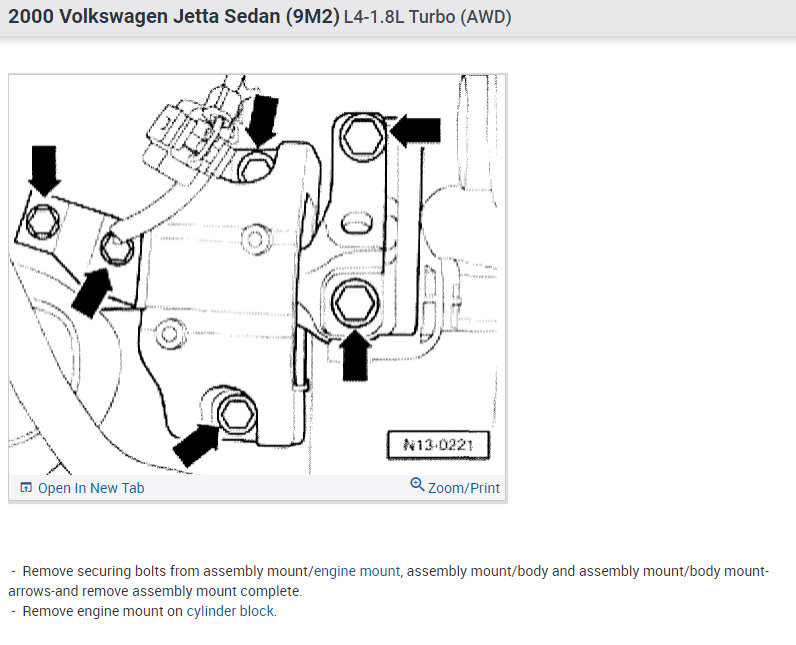 2000 Volkswagen Jetta Sedan (9M2) L4-1.8L Turbo (AWD)

N13-0221

Open In New Tab

Zoom/Print

- Remove securing bolts from assembly mount/engine mount, assembly mount/body and assembly mount/body mount-arrows-and remove assembly mount complete.
- Remove engine mount on cylinder block.