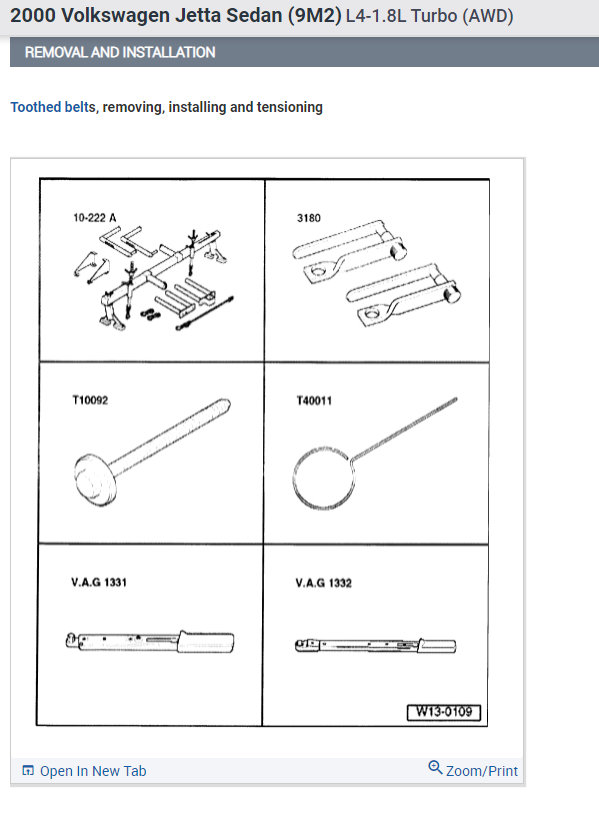 2000 Volkswagen Jetta Sedan (9M2) L4-1.8L Turbo (AWD)

REMOVAL AND INSTALLATION

Toothed belts, removing, installing and tensioning

10-222 A

3180

T10092

T40011

V.A.G 1331

V.A.G 1332

W13-0109

Open In New Tab

Zoom/Print