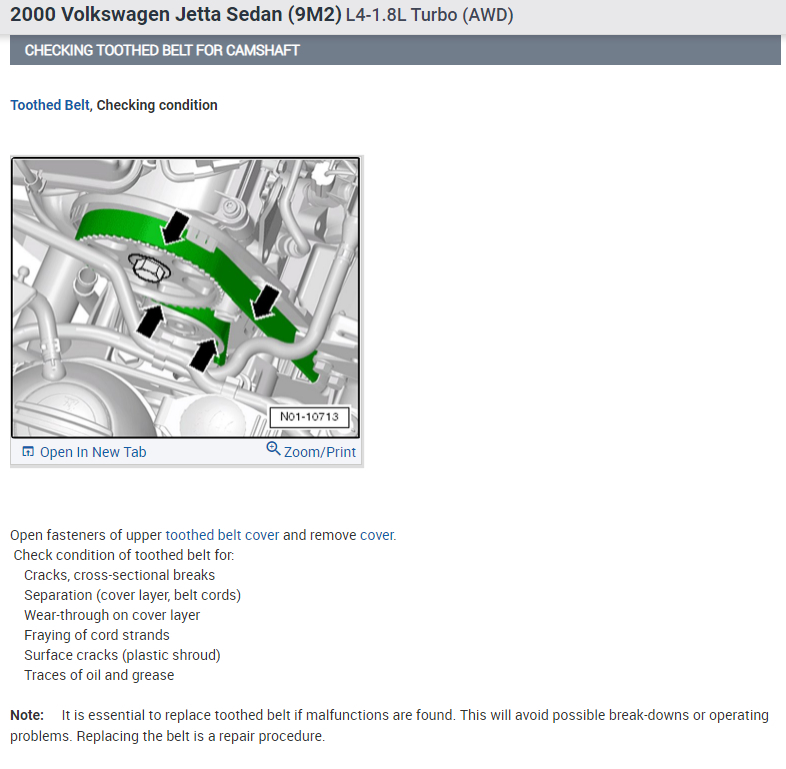 2000 Volkswagen Jetta Sedan (9M2) L4-1.8L Turbo (AWD)

CHECKING TOOTHED BELT FOR CAMSHAFT

Toothed Belt, Checking condition

N01-10713

Open In New Tab Zoom/Print

Open fasteners of upper toothed belt cover and remove cover.
Check condition of toothed belt for:
Cracks, cross-sectional breaks
Separation (cover layer, belt cords)
Wear-through on cover layer
Fraying of cord strands
Surface cracks (plastic shroud)
Traces of oil and grease

Note: It is essential to replace toothed belt if malfunctions are found. This will avoid possible break-downs or operating problems. Replacing the belt is a repair procedure.