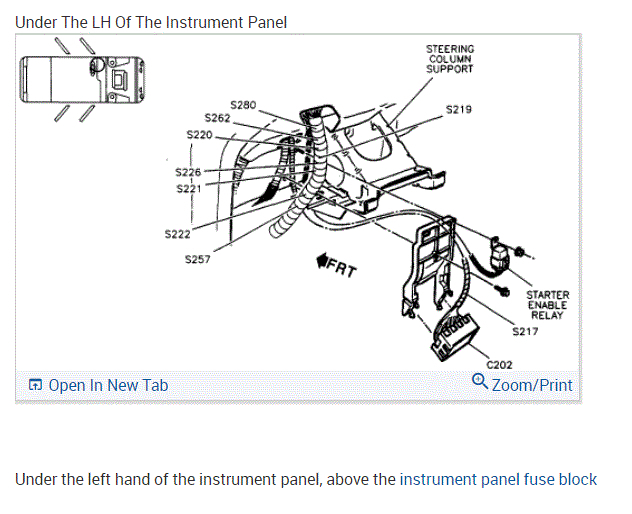 Under The LH Of The Instrument Panel

STEERING COLUMN SUPPORT

S280
S262
S220
S219
S226
S221
S222
S257
FRT
STARTER ENABLE RELAY
S217
C202

Open In New Tab
Zoom/Print

Under the left hand of the instrument panel, above the instrument panel fuse block