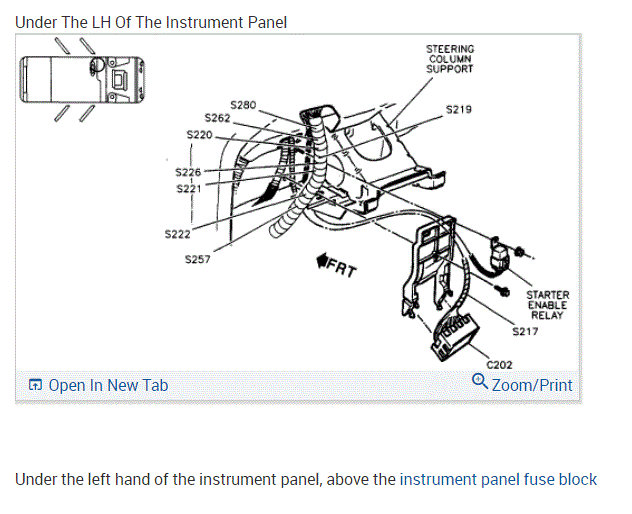 Under The LH Of The Instrument Panel

STEERING COLUMN SUPPORT
S280
S262
S220
S219
S226
S221
S222
S257
FRT
STARTER ENABLE RELAY
S217
C202

Open In New Tab
Zoom/Print

Under the left hand of the instrument panel, above the instrument panel fuse block