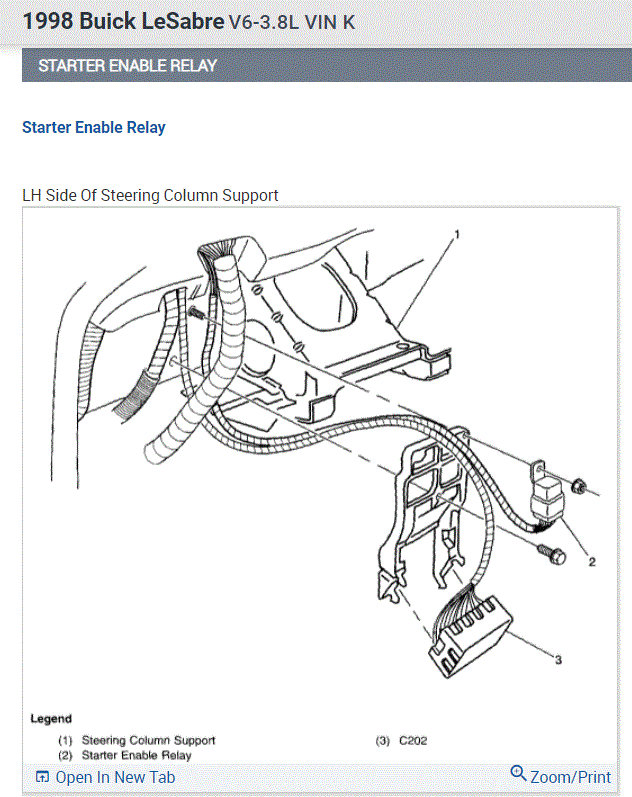 1998 Buick LeSabre V6-3.8L VIN K

STARTER ENABLE RELAY

Starter Enable Relay

LH Side Of Steering Column Support

1

2

3

Legend

(1) Steering Column Support
(2) Starter Enable Relay

(3) C202

Open In New Tab

Zoom/Print