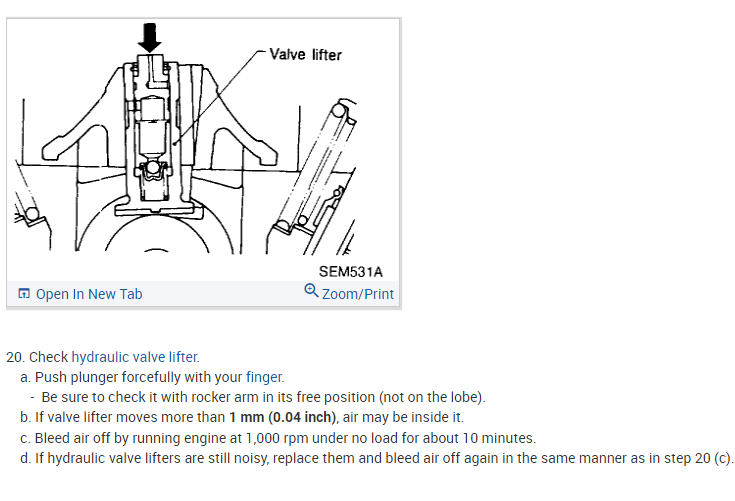 Valve lifter

SEM531A

Open In New Tab

Zoom/Print

20. Check hydraulic valve lifter.

a. Push plunger forcefully with your finger.

- Be sure to check it with rocker arm in its free position (not on the lobe).

b. If valve lifter moves more than 1 mm (0.04 inch), air may be inside it.

c. Bleed air off by running engine at 1,000 rpm under no load for about 10 minutes.

d. If hydraulic valve lifters are still noisy, replace them and bleed air off again in the same manner as in step 20 (c).