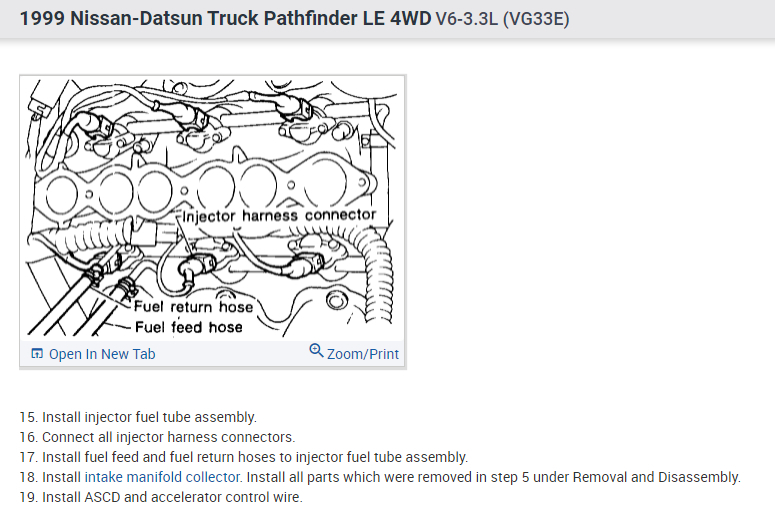 1999 Nissan-Datsun Truck Pathfinder LE 4WD V6-3.3L (VG33E)

Injector harness connector
Fuel return hose
Fuel feed hose

Open In New Tab
Zoom/Print

15. Install injector fuel tube assembly.
16. Connect all injector harness connectors.
17. Install fuel feed and fuel return hoses to injector fuel tube assembly.
18. Install intake manifold collector. Install all parts which were removed in step 5 under Removal and Disassembly.
19. Install ASCD and accelerator control wire.