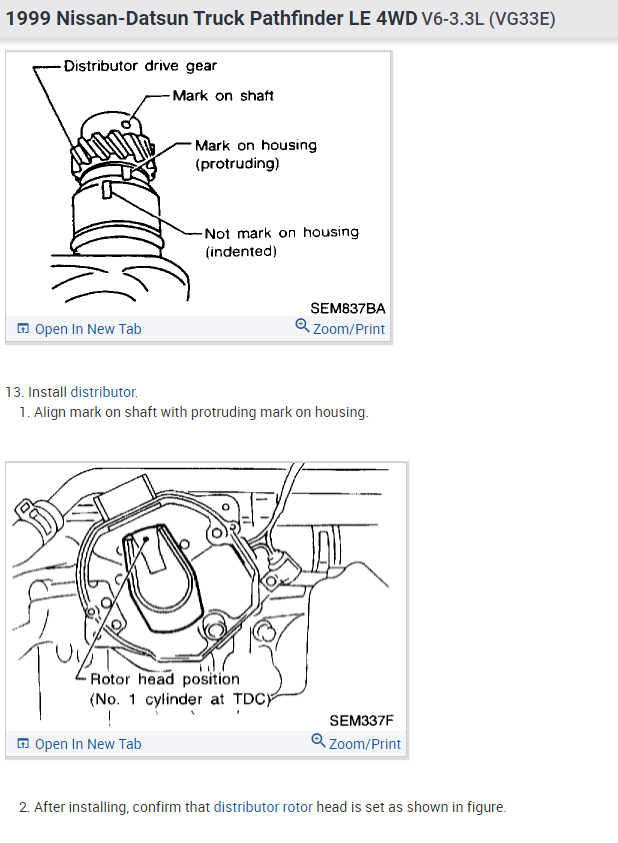 1999 Nissan-Datsun Truck Pathfinder LE 4WD V6-3.3L (VG33E)

Distributor drive gear
Mark on shaft
Mark on housing (protruding)
Not mark on housing (indented)
SEM837BA

Open In New Tab
Zoom/Print

13. Install distributor.
1. Align mark on shaft with protruding mark on housing.

Rotor head position (No. 1 cylinder at TDC)
SEM337F

Open In New Tab
Zoom/Print

2. After installing, confirm that distributor rotor head is set as shown in figure.