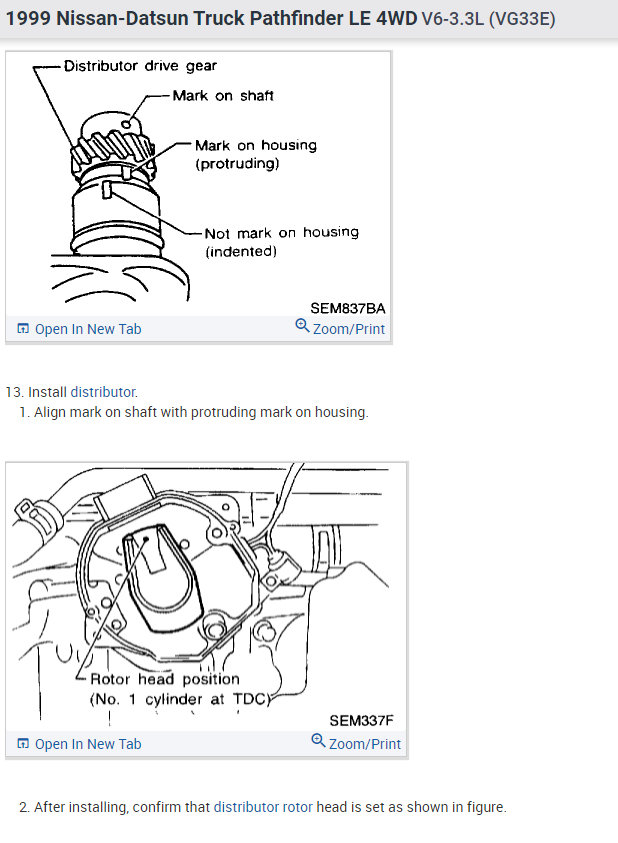 1999 Nissan-Datsun Truck Pathfinder LE 4WD V6-3.3L (VG33E)

Distributor drive gear
Mark on shaft
Mark on housing (protruding)
Not mark on housing (indented)
SEM837BA
Open In New Tab
Zoom/Print

13. Install distributor.
1. Align mark on shaft with protruding mark on housing.

Rotor head position (No. 1 cylinder at TDC)
SEM337F
Open In New Tab
Zoom/Print

2. After installing, confirm that distributor rotor head is set as shown in figure.