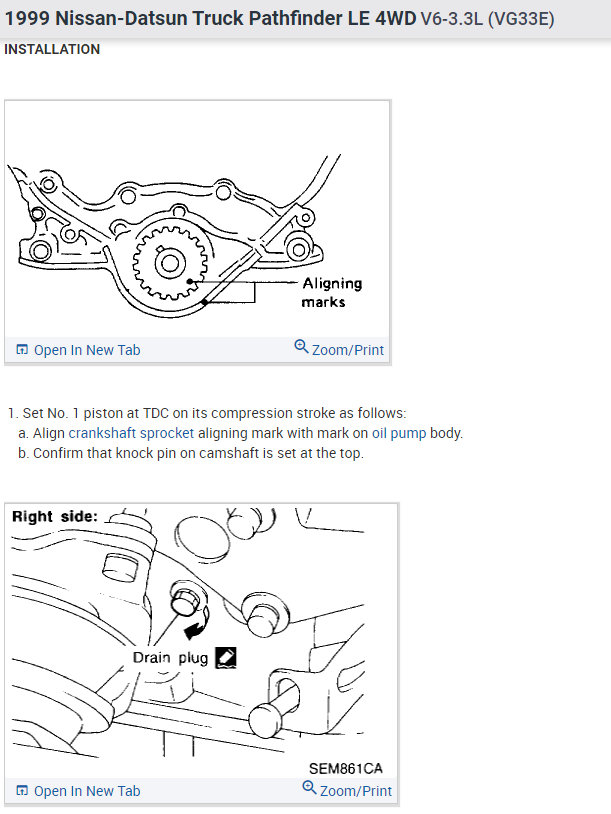 1999 Nissan-Datsun Truck Pathfinder LE 4WD V6-3.3L (VG33E)

INSTALLATION

Aligning marks

Open In New Tab

Zoom/Print

1. Set No. 1 piston at TDC on its compression stroke as follows:
a. Align crankshaft sprocket aligning mark with mark on oil pump body.
b. Confirm that knock pin on camshaft is set at the top.

Right side:

Drain plug

SEM861CA

Open In New Tab

Zoom/Print