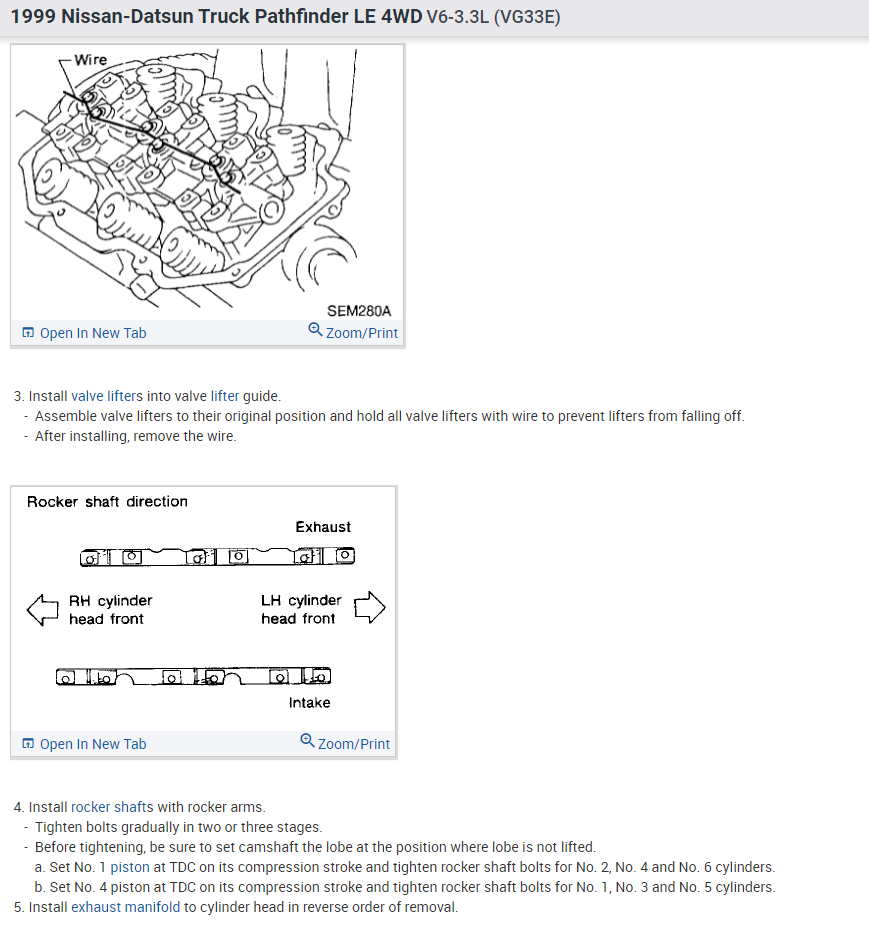 1999 Nissan-Datsun Truck Pathfinder LE 4WD V6-3.3L (VG33E)

Wire

SEM280A

Open In New Tab Zoom/Print

3. Install valve lifters into valve lifter guide.
- Assemble valve lifters to their original position and hold all valve lifters with wire to prevent lifters from falling off.
- After installing, remove the wire.

Rocker shaft direction

Exhaust

RH cylinder head front

LH cylinder head front

Intake

Open In New Tab Zoom/Print

4. Install rocker shafts with rocker arms.
- Tighten bolts gradually in two or three stages.
- Before tightening, be sure to set camshaft the lobe at the position where lobe is not lifted.
a. Set No. 1 piston at TDC on its compression stroke and tighten rocker shaft bolts for No. 2, No. 4 and No. 6 cylinders.
b. Set No. 4 piston at TDC on its compression stroke and tighten rocker shaft bolts for No. 1, No. 3 and No. 5 cylinders.
5. Install exhaust manifold to cylinder head in reverse order of removal.