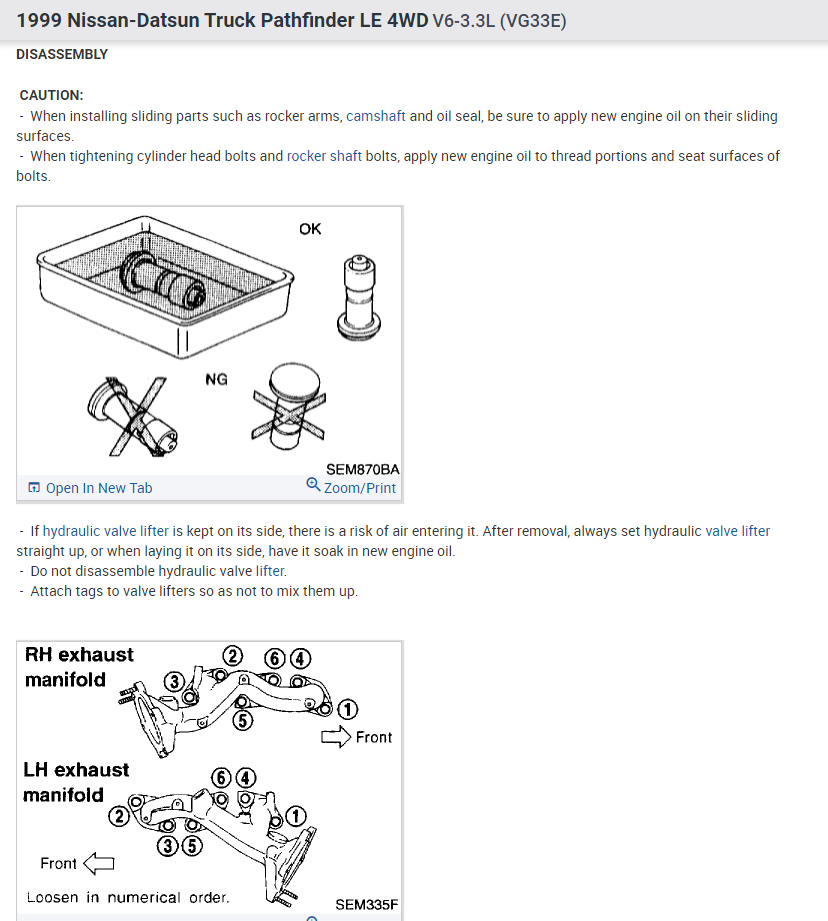 1999 Nissan-Datsun Truck Pathfinder LE 4WD V6-3.3L (VG33E)

DISASSEMBLY

CAUTION:
- When installing sliding parts such as rocker arms, camshaft and oil seal, be sure to apply new engine oil on their sliding surfaces.
- When tightening cylinder head bolts and rocker shaft bolts, apply new engine oil to thread portions and seat surfaces of bolts.

OK

NG

SEM870BA

Open In New Tab

Zoom/Print

- If hydraulic valve lifter is kept on its side, there is a risk of air entering it. After removal, always set hydraulic valve lifter straight up, or when laying it on its side, have it soak in new engine oil.
- Do not disassemble hydraulic valve lifter.
- Attach tags to valve lifters so as not to mix them up.

RH exhaust manifold

② ⑥④ ③ ⑤ ①

Front

LH exhaust manifold

⑥④ ② ① ③⑤

Front

Loosen in numerical order.

SEM335F