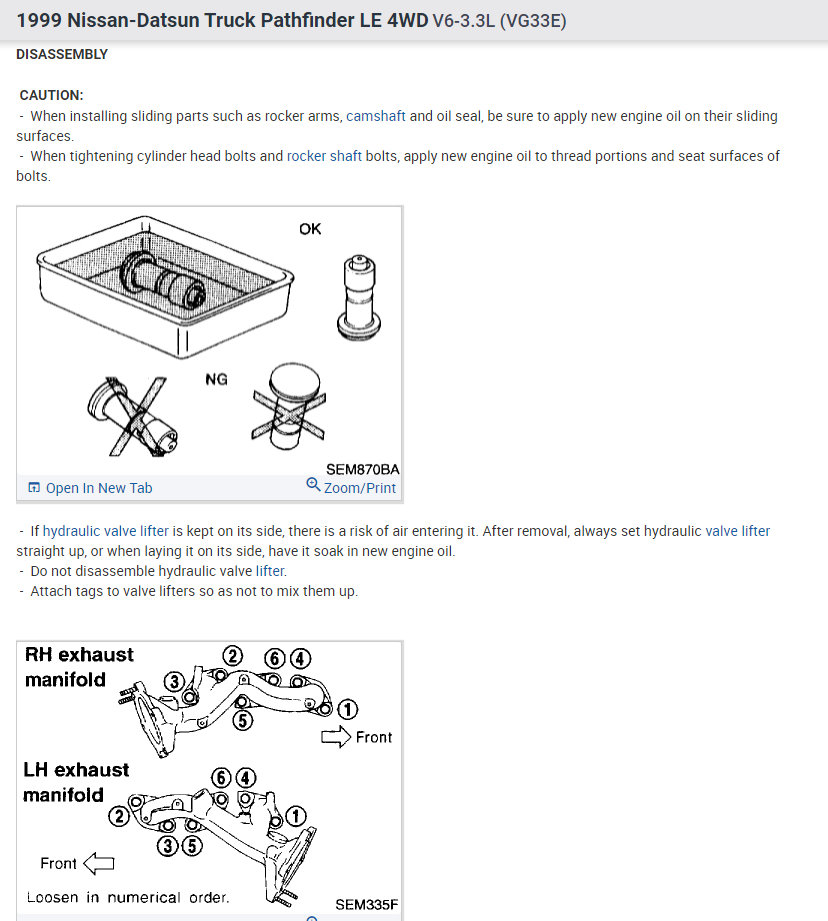 1999 Nissan-Datsun Truck Pathfinder LE 4WD V6-3.3L (VG33E)

DISASSEMBLY

CAUTION:
- When installing sliding parts such as rocker arms, camshaft and oil seal, be sure to apply new engine oil on their sliding surfaces.
- When tightening cylinder head bolts and rocker shaft bolts, apply new engine oil to thread portions and seat surfaces of bolts.

OK

NG

SEM870BA

Open In New Tab

Zoom/Print

- If hydraulic valve lifter is kept on its side, there is a risk of air entering it. After removal, always set hydraulic valve lifter straight up, or when laying it on its side, have it soak in new engine oil.
- Do not disassemble hydraulic valve lifter.
- Attach tags to valve lifters so as not to mix them up.

RH exhaust manifold

2 6 4
3
5
1

Front

LH exhaust manifold

6 4
2
1
3 5

Front

Loosen in numerical order.

SEM335F