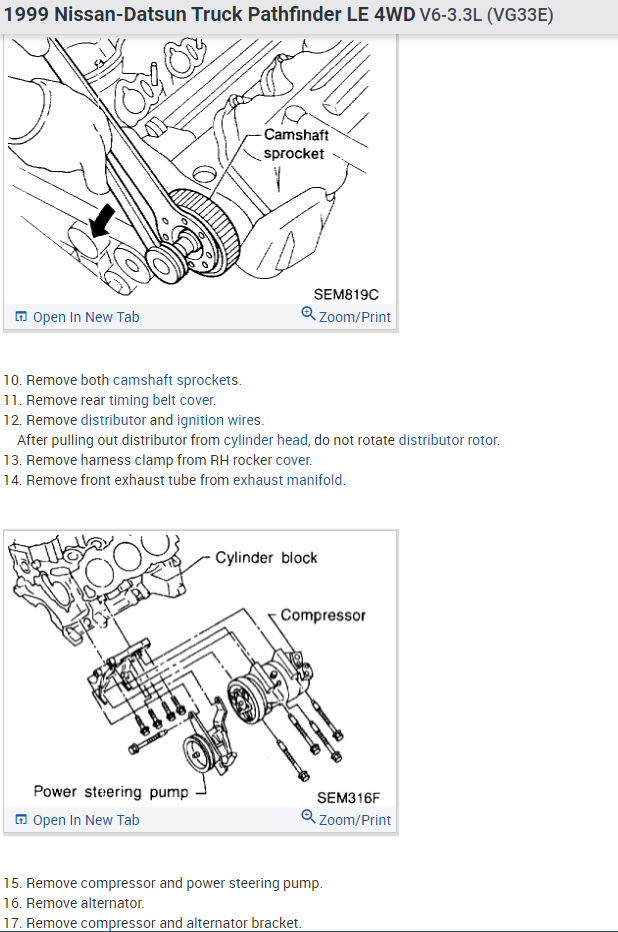 1999 Nissan-Datsun Truck Pathfinder LE 4WD V6-3.3L (VG33E)

Camshaft sprocket

SEM819C

Open In New Tab

Zoom/Print

10. Remove both camshaft sprockets.
11. Remove rear timing belt cover.
12. Remove distributor and ignition wires.
After pulling out distributor from cylinder head, do not rotate distributor rotor.
13. Remove harness clamp from RH rocker cover.
14. Remove front exhaust tube from exhaust manifold.

Cylinder block

Compressor

Power steering pump

SEM316F

Open In New Tab

Zoom/Print

15. Remove compressor and power steering pump.
16. Remove alternator.
17. Remove compressor and alternator bracket.