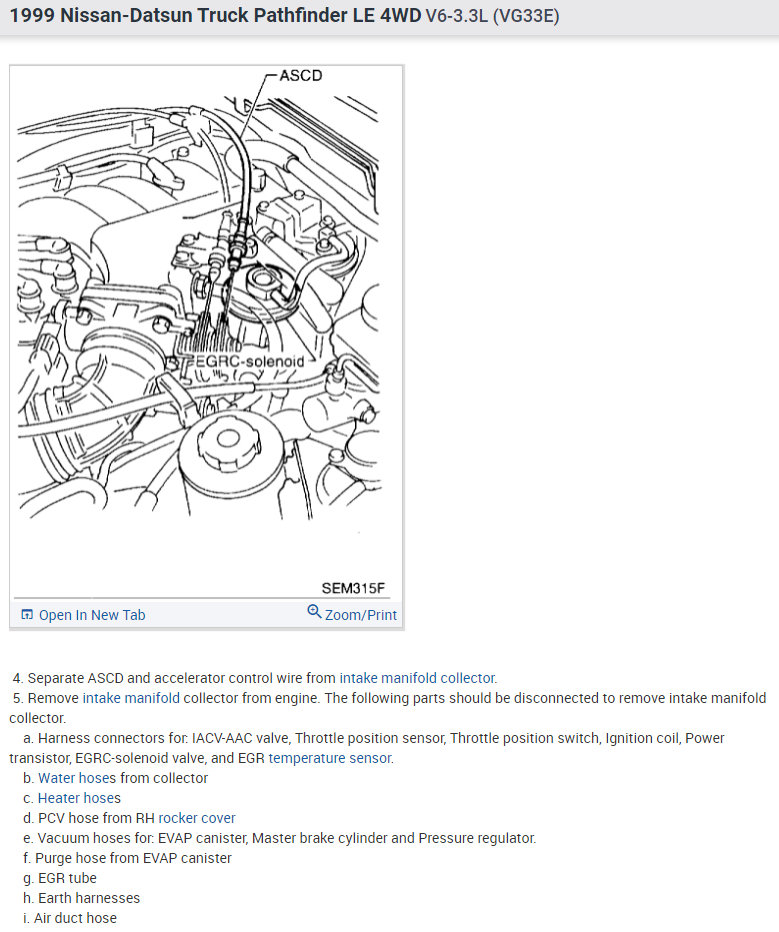 1999 Nissan-Datsun Truck Pathfinder LE 4WD V6-3.3L (VG33E)

ASCD

EGRC-solenoid

SEM315F

Open In New Tab

Zoom/Print

4. Separate ASCD and accelerator control wire from intake manifold collector.

5. Remove intake manifold collector from engine. The following parts should be disconnected to remove intake manifold collector.

a. Harness connectors for: IACV-AAC valve, Throttle position sensor, Throttle position switch, Ignition coil, Power transistor, EGRC-solenoid valve, and EGR temperature sensor.

b. Water hoses from collector

c. Heater hoses

d. PCV hose from RH rocker cover

e. Vacuum hoses for: EVAP canister, Master brake cylinder and Pressure regulator.

f. Purge hose from EVAP canister

g. EGR tube

h. Earth harnesses

i. Air duct hose