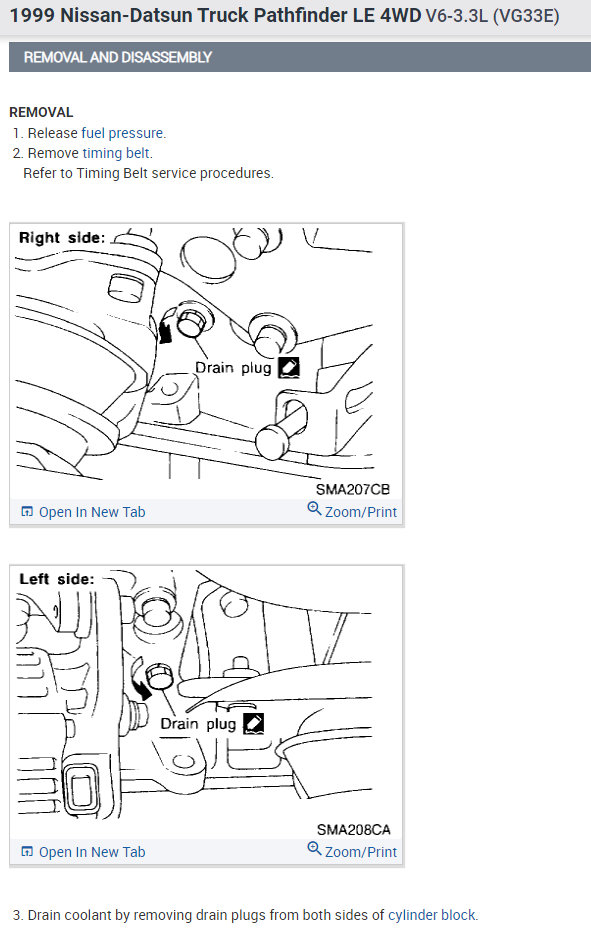 1999 Nissan-Datsun Truck Pathfinder LE 4WD V6-3.3L (VG33E)

REMOVAL AND DISASSEMBLY

REMOVAL

1. Release fuel pressure.
2. Remove timing belt.
Refer to Timing Belt service procedures.

Right side:

Drain plug

SMA207CB

Open In New Tab

Zoom/Print

Left side:

Drain plug

SMA208CA

Open In New Tab

Zoom/Print

3. Drain coolant by removing drain plugs from both sides of cylinder block.