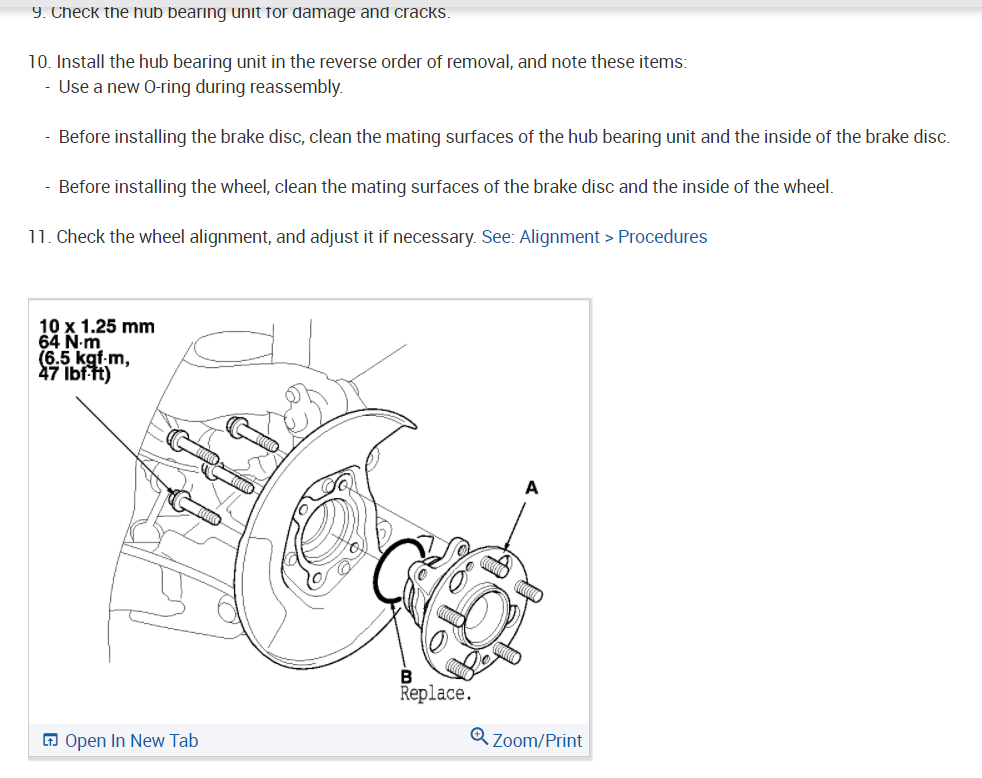 9. Check the hub bearing unit for damage and cracks.

10. Install the hub bearing unit in the reverse order of removal, and note these items:
- Use a new O-ring during reassembly.

- Before installing the brake disc, clean the mating surfaces of the hub bearing unit and the inside of the brake disc.

- Before installing the wheel, clean the mating surfaces of the brake disc and the inside of the wheel.

11. Check the wheel alignment, and adjust it if necessary. See: Alignment > Procedures

10 x 1.25 mm
64 N·m
(6.5 kgf·m,
47 lbf·ft)

A

B
Replace.

Open In New Tab

Zoom/Print