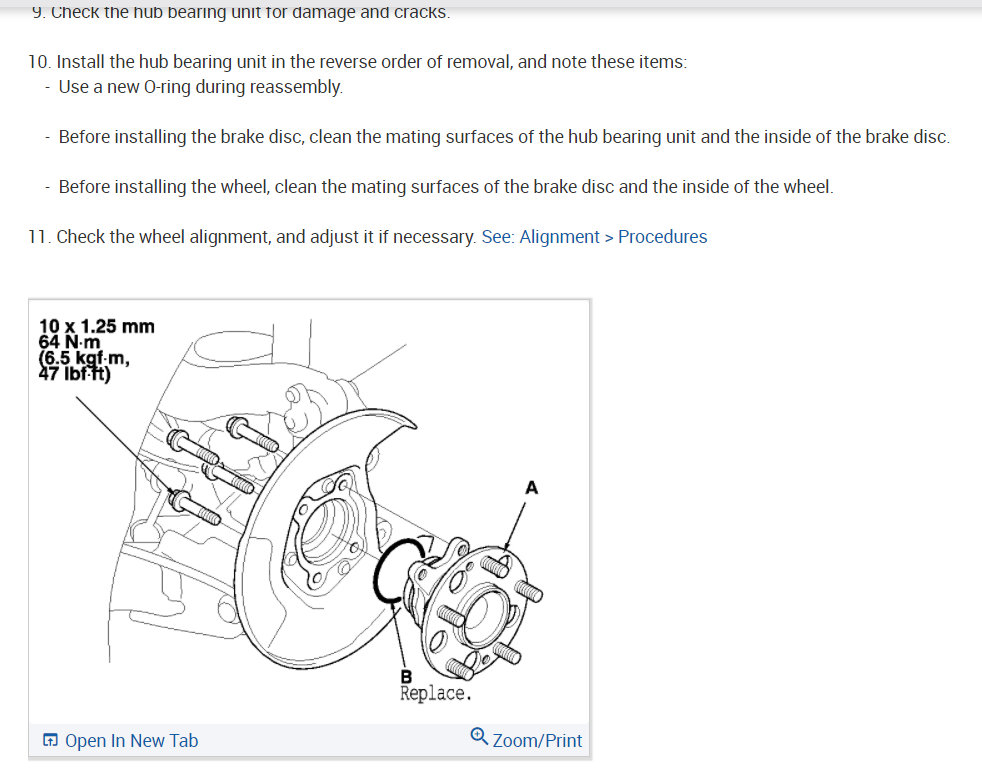 9. Check the hub bearing unit for damage and cracks.

10. Install the hub bearing unit in the reverse order of removal, and note these items:
- Use a new O-ring during reassembly.

- Before installing the brake disc, clean the mating surfaces of the hub bearing unit and the inside of the brake disc.

- Before installing the wheel, clean the mating surfaces of the brake disc and the inside of the wheel.

11. Check the wheel alignment, and adjust it if necessary. See: Alignment > Procedures

10 x 1.25 mm
64 N·m
(6.5 kgf·m,
47 lbf·ft)

A

B
Replace.

Open In New Tab

Zoom/Print