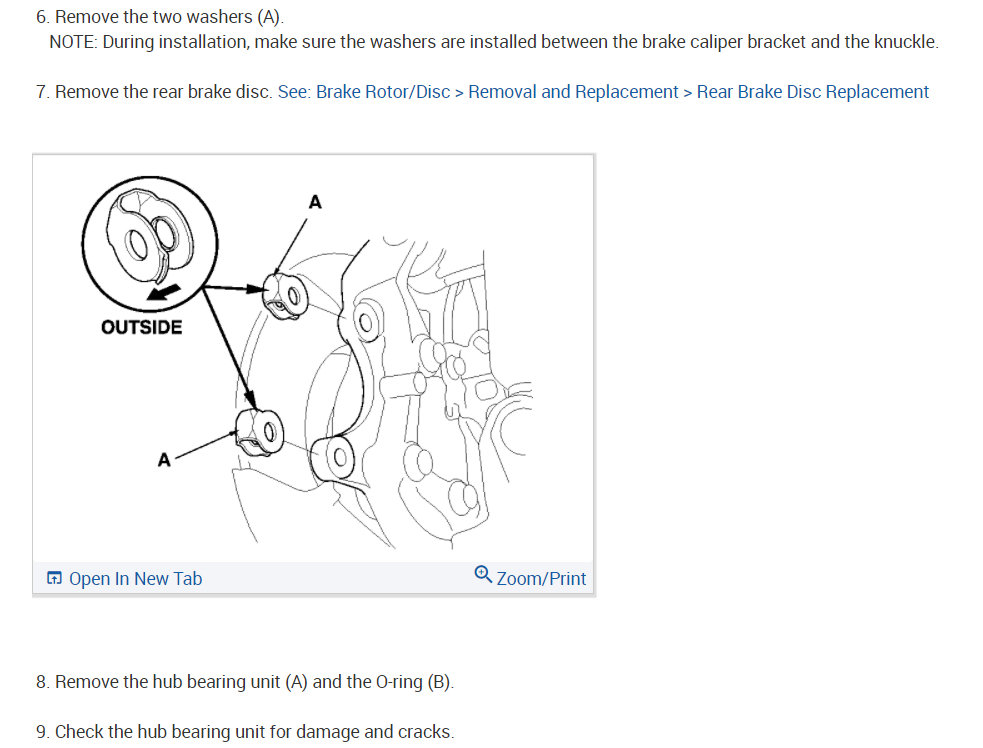 6. Remove the two washers (A).
NOTE: During installation, make sure the washers are installed between the brake caliper bracket and the knuckle.

7. Remove the rear brake disc. See: Brake Rotor/Disc > Removal and Replacement > Rear Brake Disc Replacement

A

OUTSIDE

A

Open In New Tab

Zoom/Print

8. Remove the hub bearing unit (A) and the O-ring (B).

9. Check the hub bearing unit for damage and cracks.