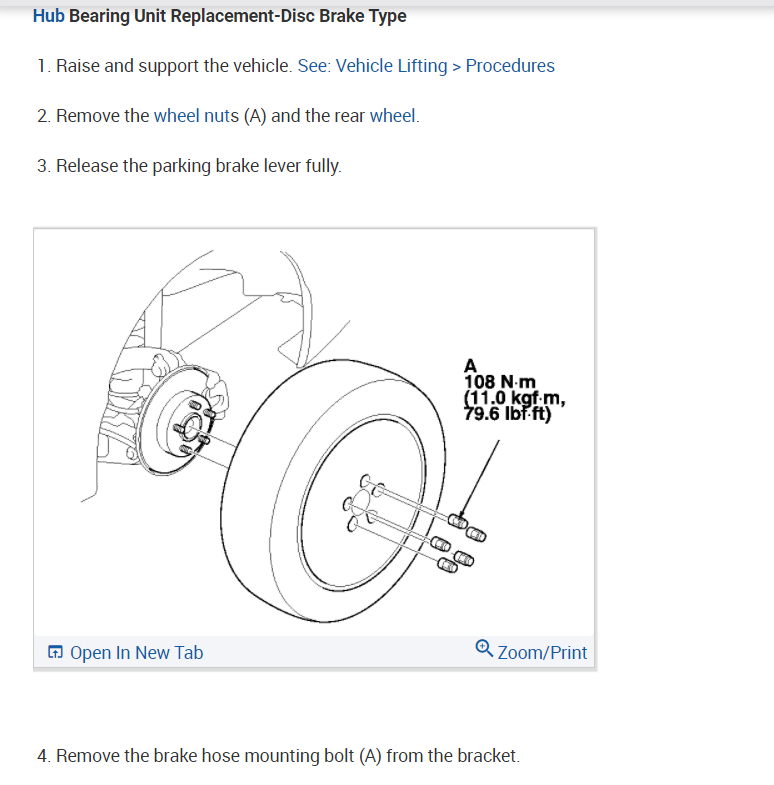 Hub Bearing Unit Replacement-Disc Brake Type

1. Raise and support the vehicle. See: Vehicle Lifting > Procedures

2. Remove the wheel nuts (A) and the rear wheel.

3. Release the parking brake lever fully.

A
108 N·m
(11.0 kgf·m,
79.6 lbf·ft)

Open In New Tab

Zoom/Print

4. Remove the brake hose mounting bolt (A) from the bracket.