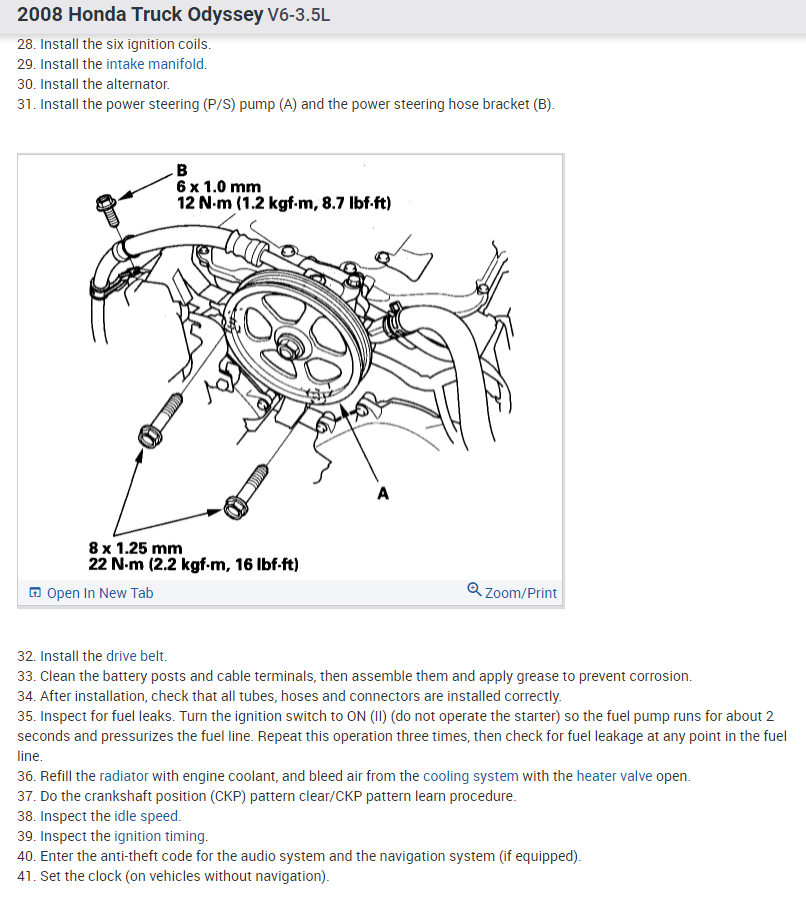 2008 Honda Truck Odyssey V6-3.5L

28. Install the six ignition coils.
29. Install the intake manifold.
30. Install the alternator.
31. Install the power steering (P/S) pump (A) and the power steering hose bracket (B).

B
6 x 1.0 mm
12 N·m (1.2 kgf·m, 8.7 lbf·ft)

A

8 x 1.25 mm
22 N·m (2.2 kgf·m, 16 lbf·ft)

Open In New Tab
Zoom/Print

32. Install the drive belt.
33. Clean the battery posts and cable terminals, then assemble them and apply grease to prevent corrosion.
34. After installation, check that all tubes, hoses and connectors are installed correctly.
35. Inspect for fuel leaks. Turn the ignition switch to ON (II) (do not operate the starter) so the fuel pump runs for about 2 seconds and pressurizes the fuel line. Repeat this operation three times, then check for fuel leakage at any point in the fuel line.
36. Refill the radiator with engine coolant, and bleed air from the cooling system with the heater valve open.
37. Do the crankshaft position (CKP) pattern clear/CKP pattern learn procedure.
38. Inspect the idle speed.
39. Inspect the ignition timing.
40. Enter the anti-theft code for the audio system and the navigation system (if equipped).
41. Set the clock (on vehicles without navigation).