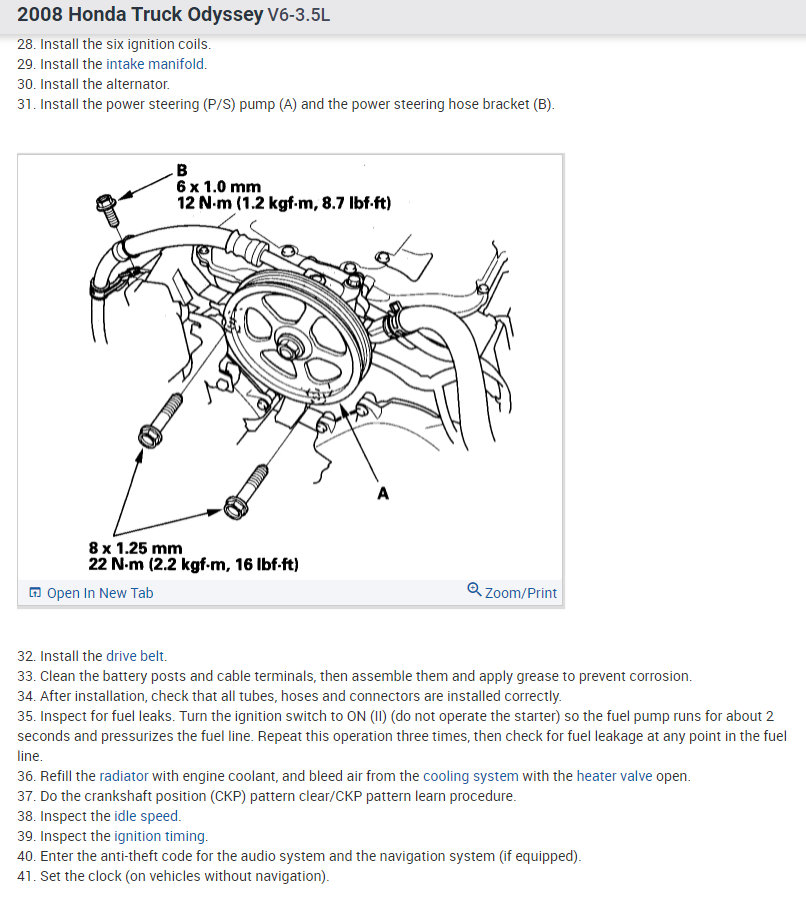 2008 Honda Truck Odyssey V6-3.5L

28. Install the six ignition coils.
29. Install the intake manifold.
30. Install the alternator.
31. Install the power steering (P/S) pump (A) and the power steering hose bracket (B).

B
6 x 1.0 mm
12 N·m (1.2 kgf·m, 8.7 lbf·ft)

A

8 x 1.25 mm
22 N·m (2.2 kgf·m, 16 lbf·ft)

Open In New Tab
Zoom/Print

32. Install the drive belt.
33. Clean the battery posts and cable terminals, then assemble them and apply grease to prevent corrosion.
34. After installation, check that all tubes, hoses and connectors are installed correctly.
35. Inspect for fuel leaks. Turn the ignition switch to ON (II) (do not operate the starter) so the fuel pump runs for about 2 seconds and pressurizes the fuel line. Repeat this operation three times, then check for fuel leakage at any point in the fuel line.
36. Refill the radiator with engine coolant, and bleed air from the cooling system with the heater valve open.
37. Do the crankshaft position (CKP) pattern clear/CKP pattern learn procedure.
38. Inspect the idle speed.
39. Inspect the ignition timing.
40. Enter the anti-theft code for the audio system and the navigation system (if equipped).
41. Set the clock (on vehicles without navigation).