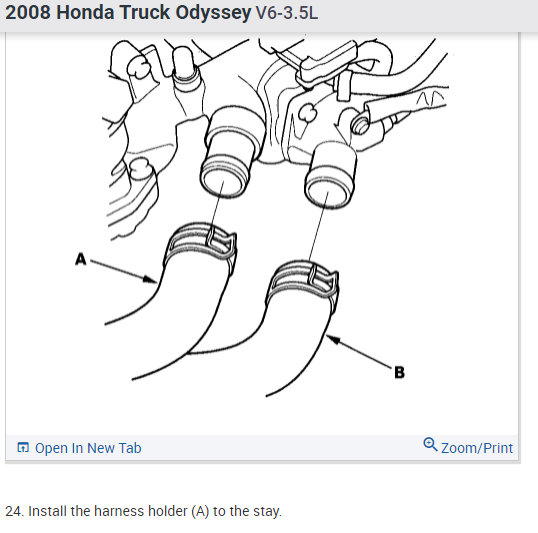 2008 Honda Truck Odyssey V6-3.5L

A

B

Open In New Tab

Zoom/Print

24. Install the harness holder (A) to the stay.