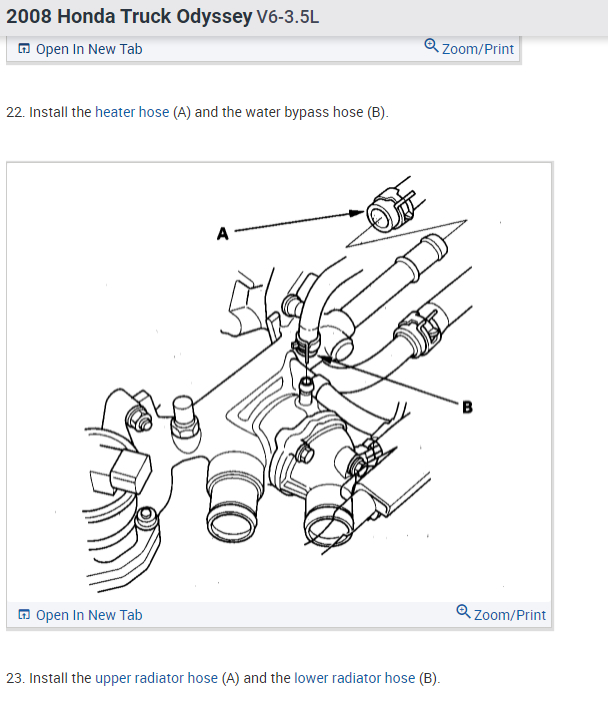 2008 Honda Truck Odyssey V6-3.5L

Open In New Tab

Zoom/Print

22. Install the heater hose (A) and the water bypass hose (B).

A

B

Open In New Tab

Zoom/Print

23. Install the upper radiator hose (A) and the lower radiator hose (B).