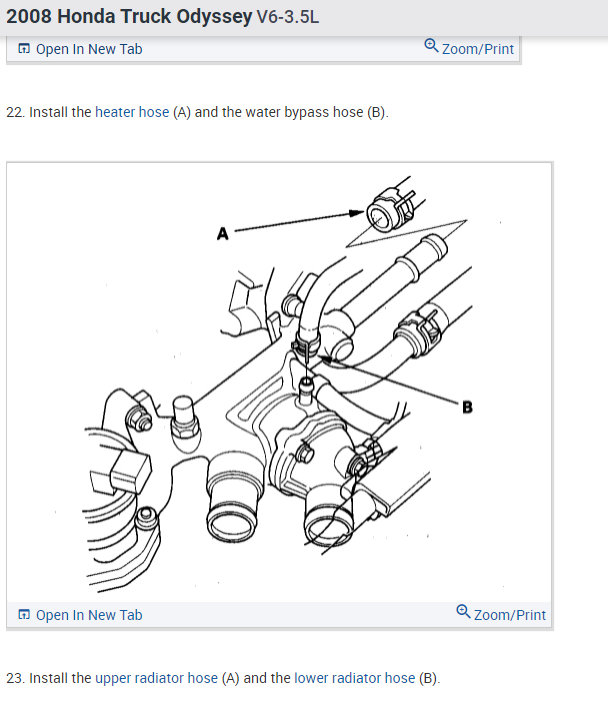 2008 Honda Truck Odyssey V6-3.5L

Open In New Tab Zoom/Print

22. Install the heater hose (A) and the water bypass hose (B).

A

B

Open In New Tab Zoom/Print

23. Install the upper radiator hose (A) and the lower radiator hose (B).